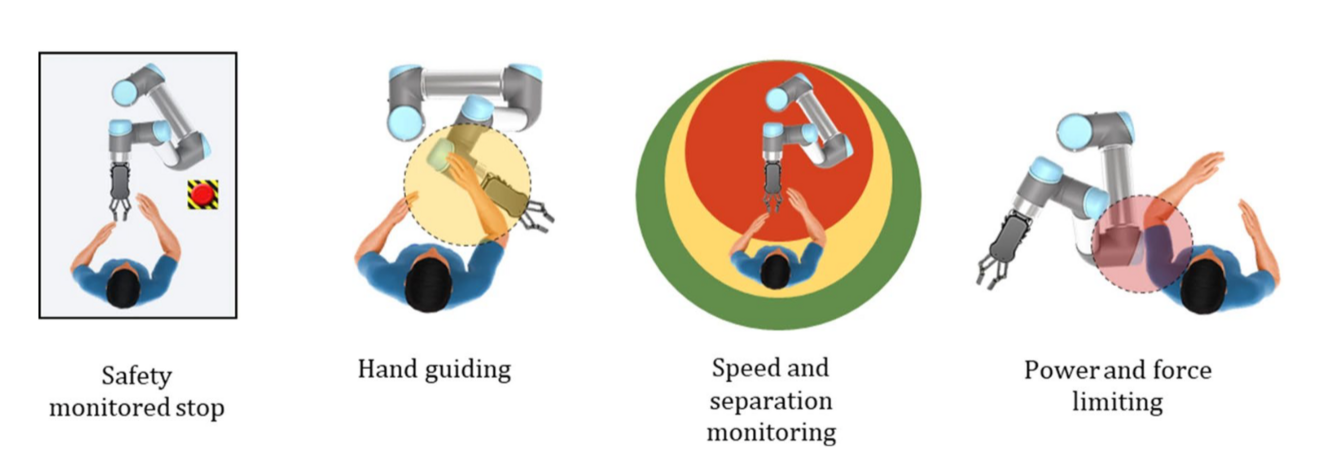 Safety monitored stop

Hand guiding

Speed and separation monitoring

Power and force limiting