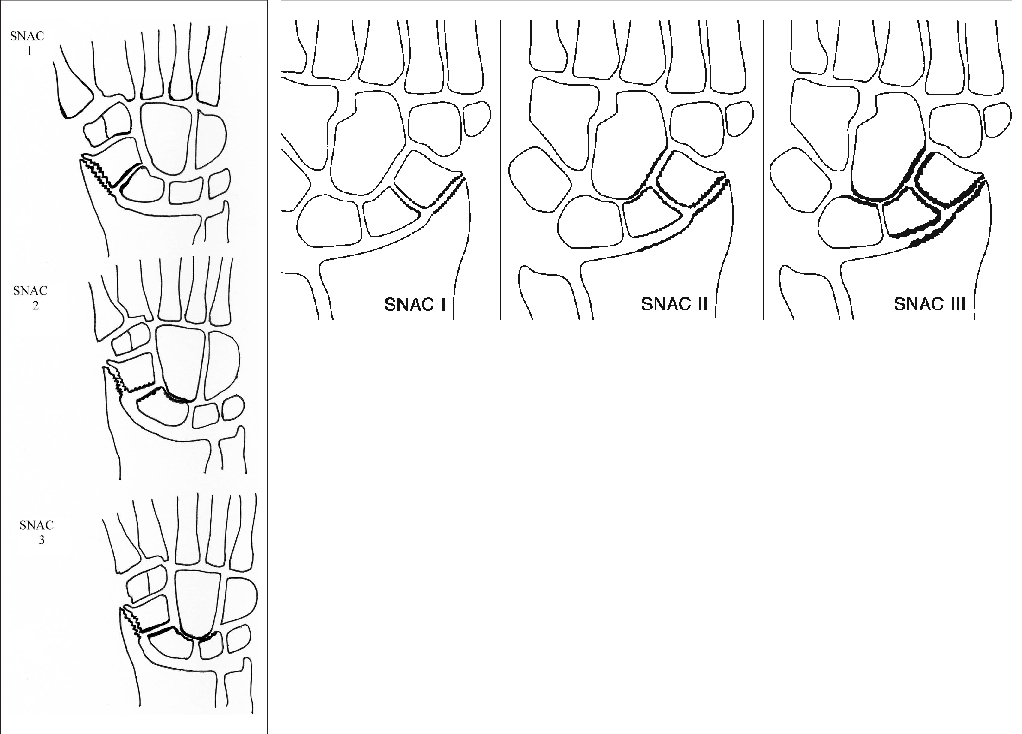 SNAC 1

SNAC 2

SNAC 3

SNAC I

SNAC II

SNAC III