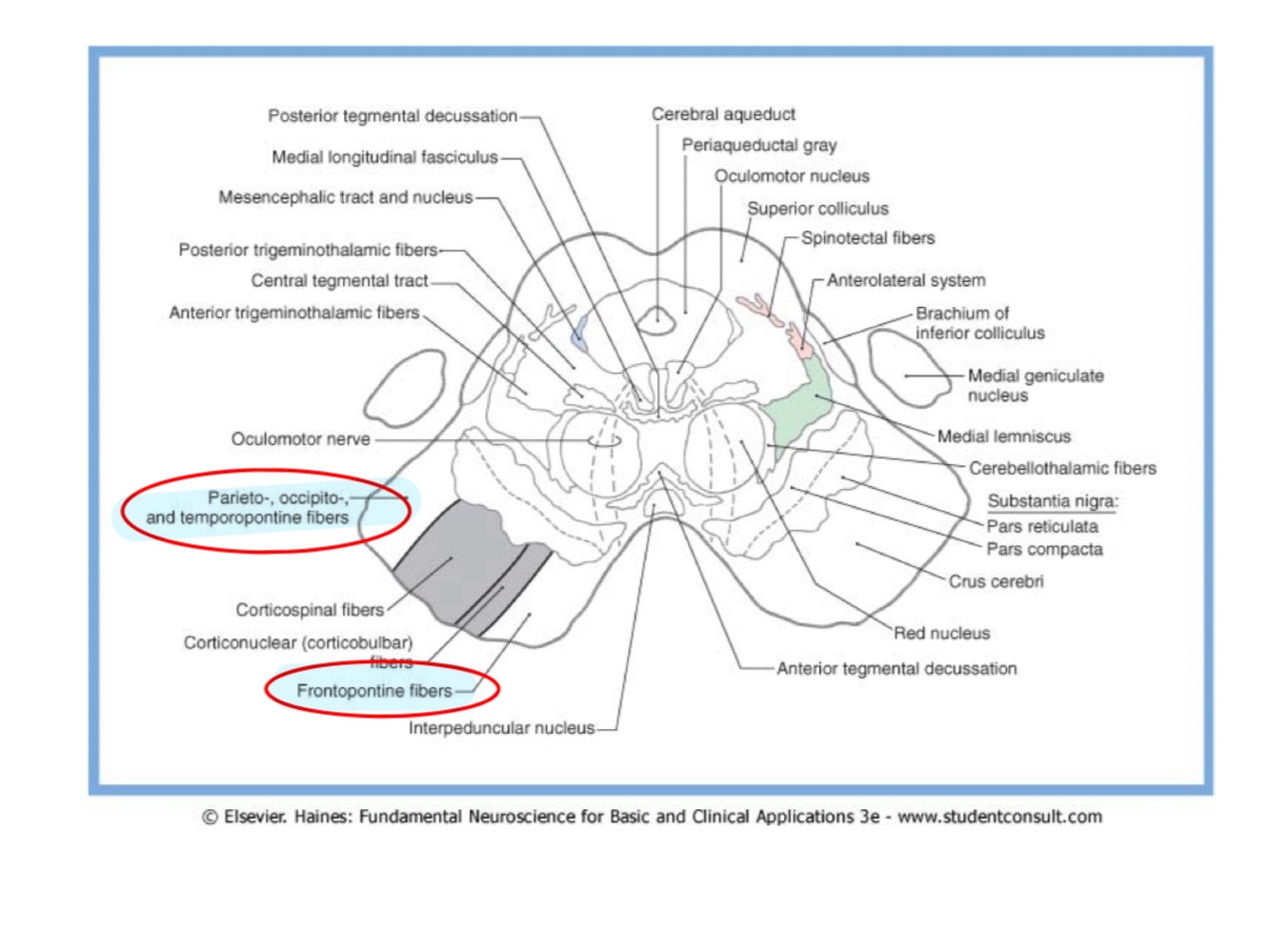 Posterior tegmental decussation
Medial longitudinal fasciculus
Mesencephalic tract and nucleus
Posterior trigeminothalamic fibers
Central tegmental tract
Anterior trigeminothalamic fibers
Oculomotor nerve
Parieto-, occipito-, and temporopontine fibers
Corticospinal fibers
Corticonuclear (corticobulbar) fibers
Frontopontine fibers
Interpeduncular nucleus
Cerebral aqueduct
Periaqueductal gray
Oculomotor nucleus
Superior colliculus
Spinotectal fibers
Anterolateral system
Brachium of inferior colliculus
Medial geniculate nucleus
Medial lemniscus
Cerebellothalamic fibers
Substantia nigra:
Pars reticulata
Pars compacta
Crus cerebri
Red nucleus
Anterior tegmental decussation

© Elsevier. Haines: Fundamental Neuroscience for Basic and Clinical Applications 3e - www.studentconsult.com