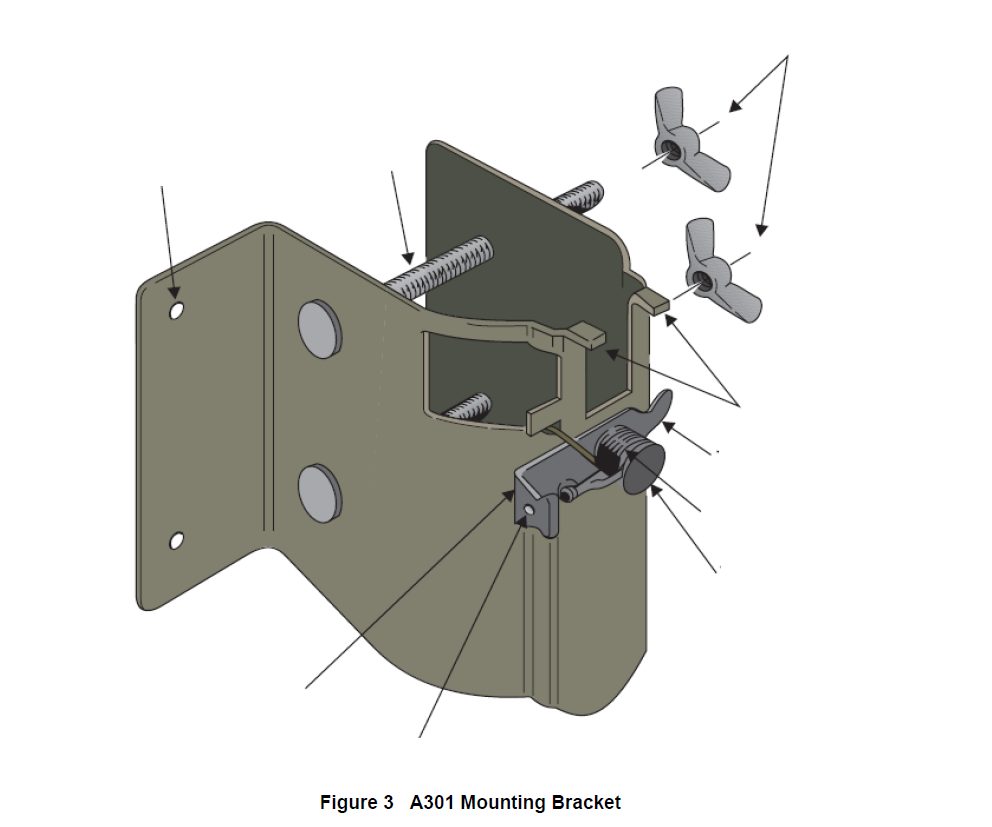 Figure 3 A301 Mounting Bracket