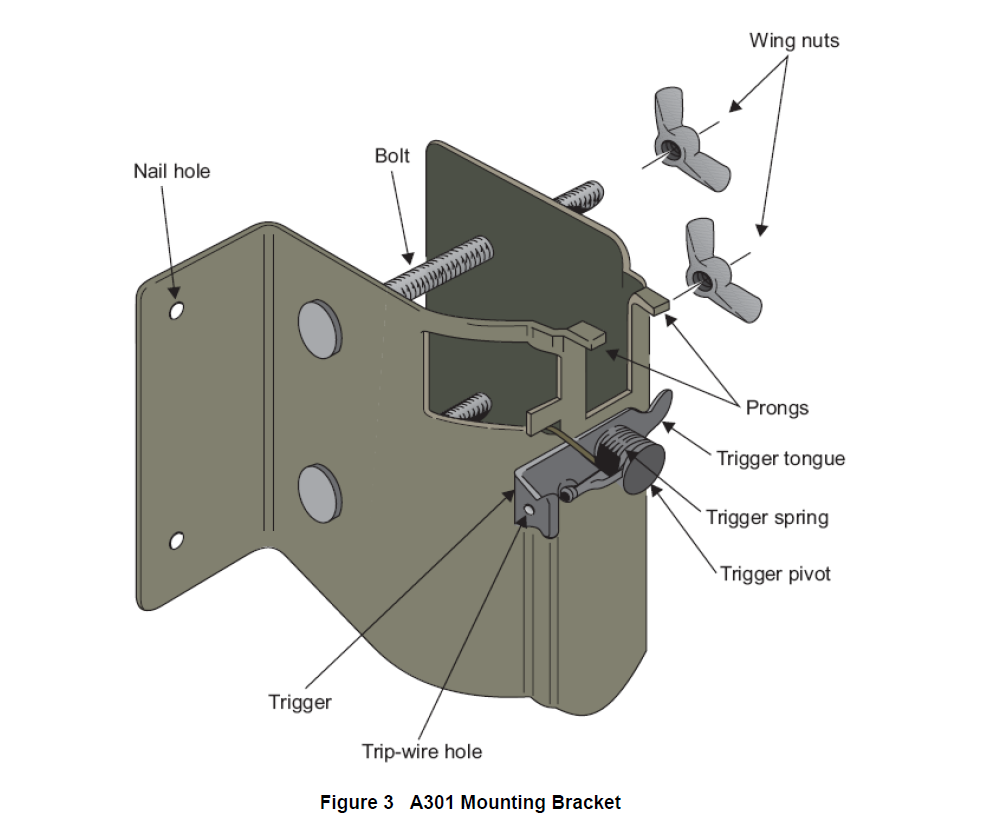 Wing nuts

Nail hole

Bolt

Prongs

Trigger tongue

Trigger spring

Trigger pivot

Trigger

Trip-wire hole

Figure 3 A301 Mounting Bracket