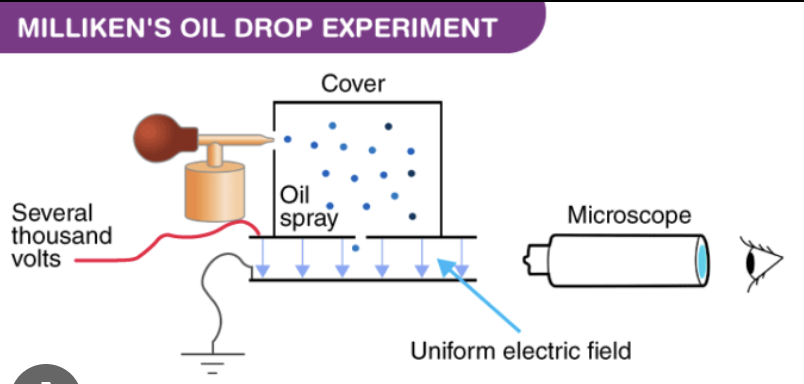 MILLIKEN'S OIL DROP EXPERIMENT

Cover

Oil spray

Several thousand volts

Microscope

Uniform electric field