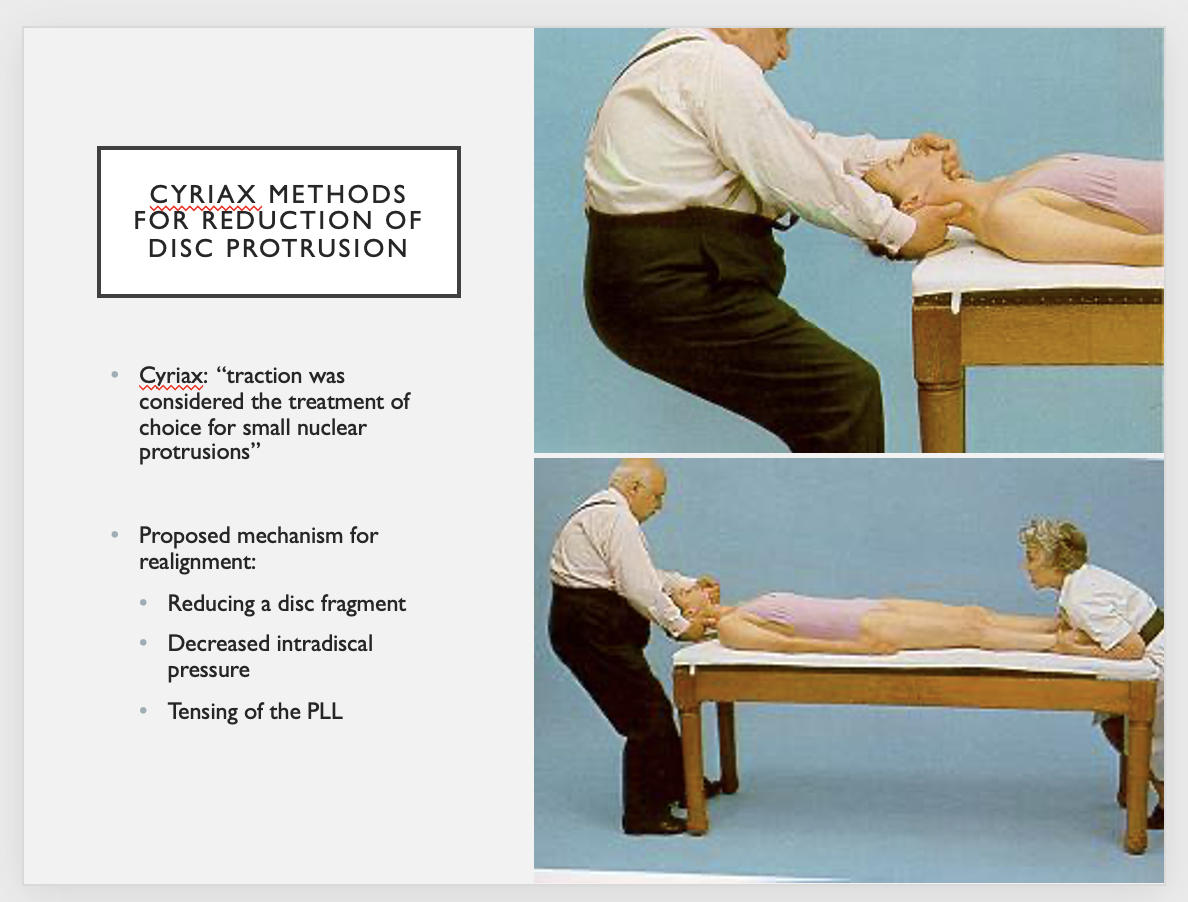 CYRIAX METHODS FOR REDUCTION OF DISC PROTRUSION

• Cyriax: “traction was considered the treatment of choice for small nuclear protrusions”

• Proposed mechanism for realignment:
  • Reducing a disc fragment
  • Decreased intradiscal pressure
  • Tensing of the PLL