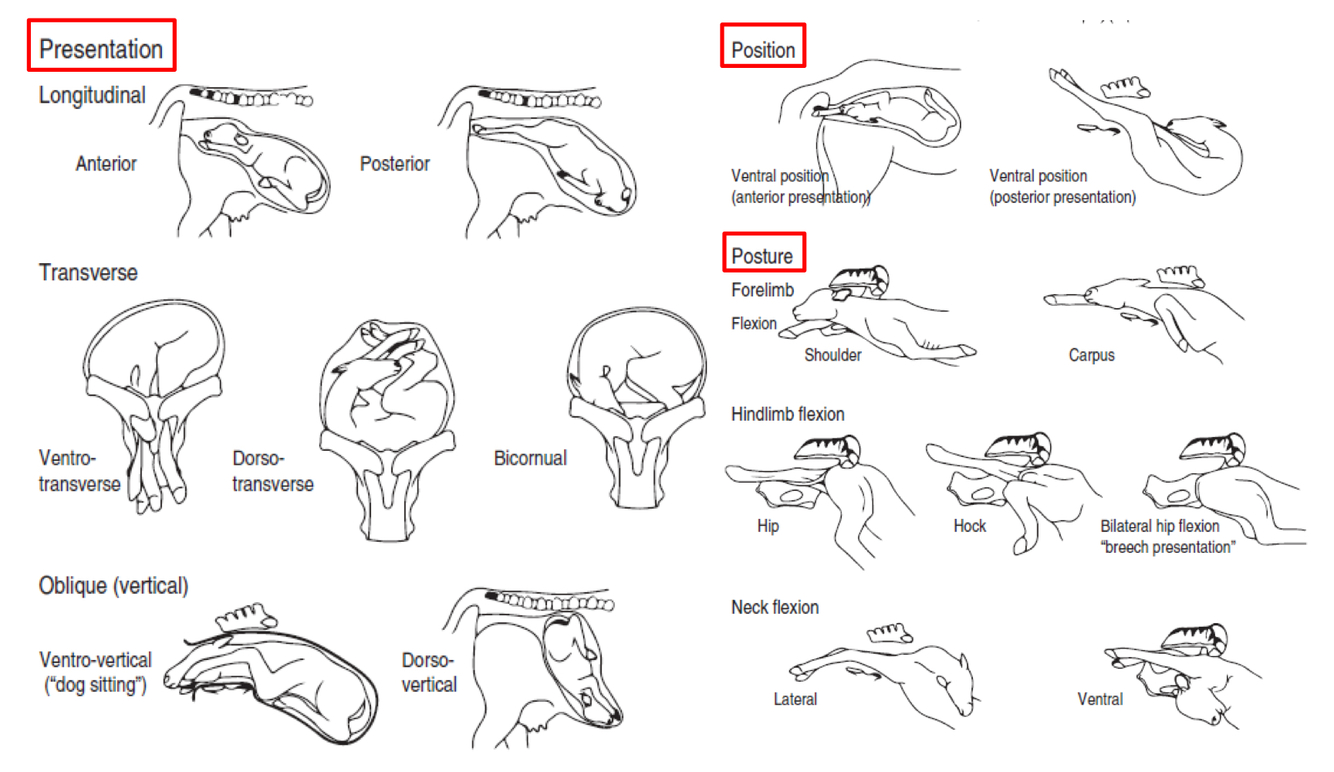 Presentation

Longitudinal

Anterior

Posterior

Transverse

Ventro-transverse

Dorso-transverse

Bicornual

Oblique (vertical)

Ventro-vertical ("dog sitting")

Dorso-vertical

Position

Ventral position (anterior presentation)

Ventral position (posterior presentation)

Posture

Forelimb

Flexion

Shoulder

Carpus

Hindlimb flexion

Hip

Hock

Bilateral hip flexion "breech presentation"

Neck flexion

Lateral

Ventral