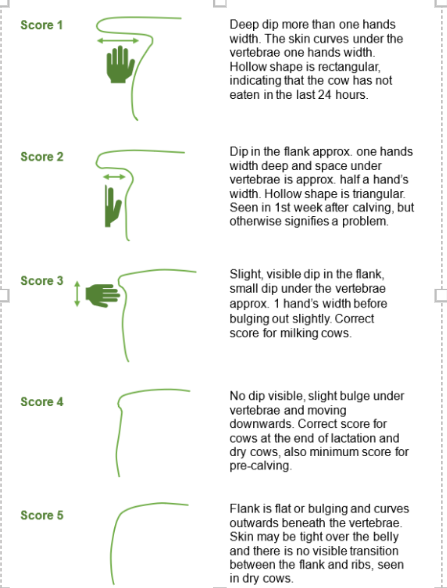 Score 1

Deep dip more than one hands width. The skin curves under the vertebrae one hands width. Hollow shape is rectangular, indicating that the cow has not eaten in the last 24 hours.

Score 2

Dip in the flank approx. one hands width deep and space under vertebrae is approx. half a hand's width. Hollow shape is triangular. Seen in 1st week after calving, but otherwise signifies a problem.

Score 3

Slight, visible dip in the flank, small dip under the vertebrae approx. 1 hand's width before bulging out slightly. Correct score for milking cows.

Score 4

No dip visible, slight bulge under vertebrae and moving downwards. Correct score for cows at the end of lactation and dry cows, also minimum score for pre-calving.

Score 5

Flank is flat or bulging and curves outwards beneath the vertebrae. Skin may be tight over the belly and there is no visible transition between the flank and ribs, seen in dry cows.