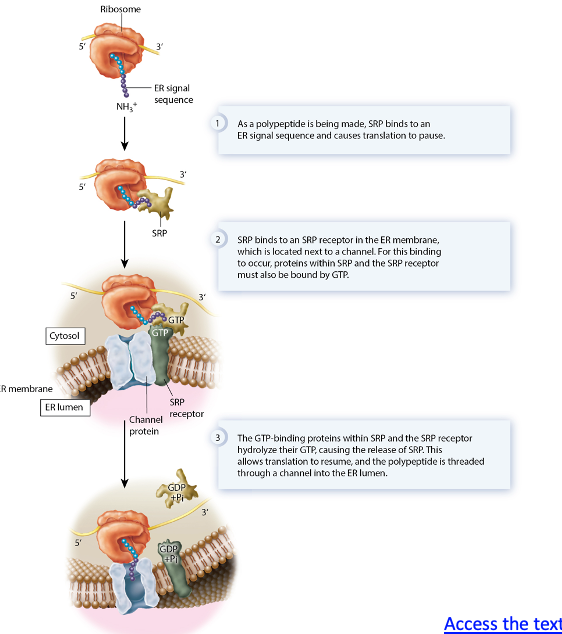 Ribosome
5′
3′
ER signal sequence
$NH_3^+$

1 As a polypeptide is being made, SRP binds to an ER signal sequence and causes translation to pause.

5′
3′
SRP

2 SRP binds to an SRP receptor in the ER membrane, which is located next to a channel. For this binding to occur, proteins within SRP and the SRP receptor must also be bound by GTP.

5′
3′
GTP
GTP
Cytosol
R membrane
ER lumen
Channel protein
SRP receptor

3 The GTP-binding proteins within SRP and the SRP receptor hydrolyze their GTP, causing the release of SRP. This allows translation to resume, and the polypeptide is threaded through a channel into the ER lumen.

GDP +Pi
3′
5′
GDP +Pi

Access the text