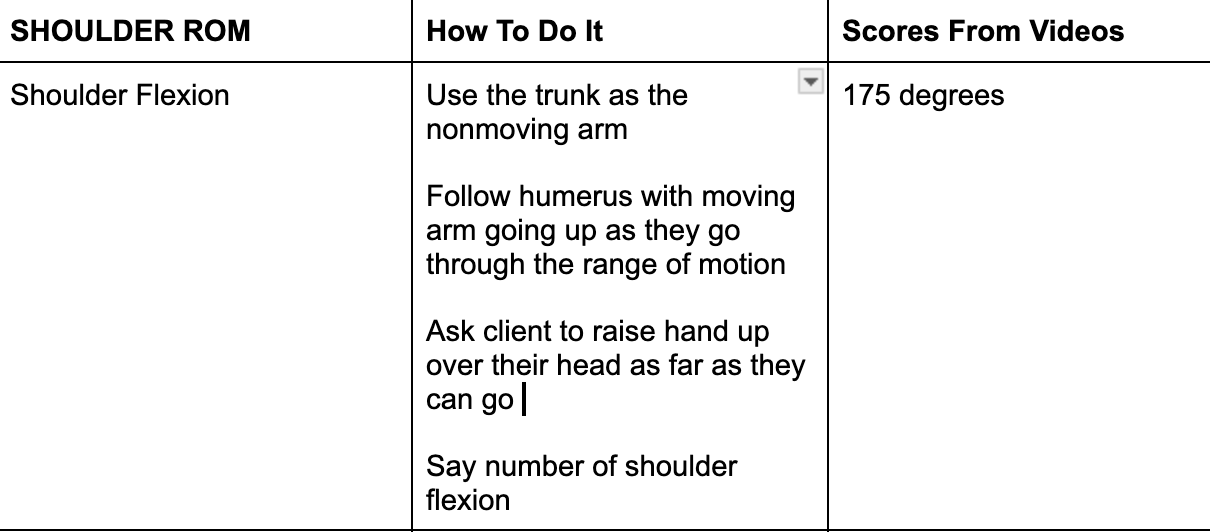 | SHOULDER ROM | How To Do It | Scores From Videos |
|---|---|---|
| Shoulder Flexion | Use the trunk as the nonmoving arm<br><br>Follow humerus with moving arm going up as they go through the range of motion<br><br>Ask client to raise hand up over their head as far as they can go<br><br>Say number of shoulder flexion | 175 degrees |