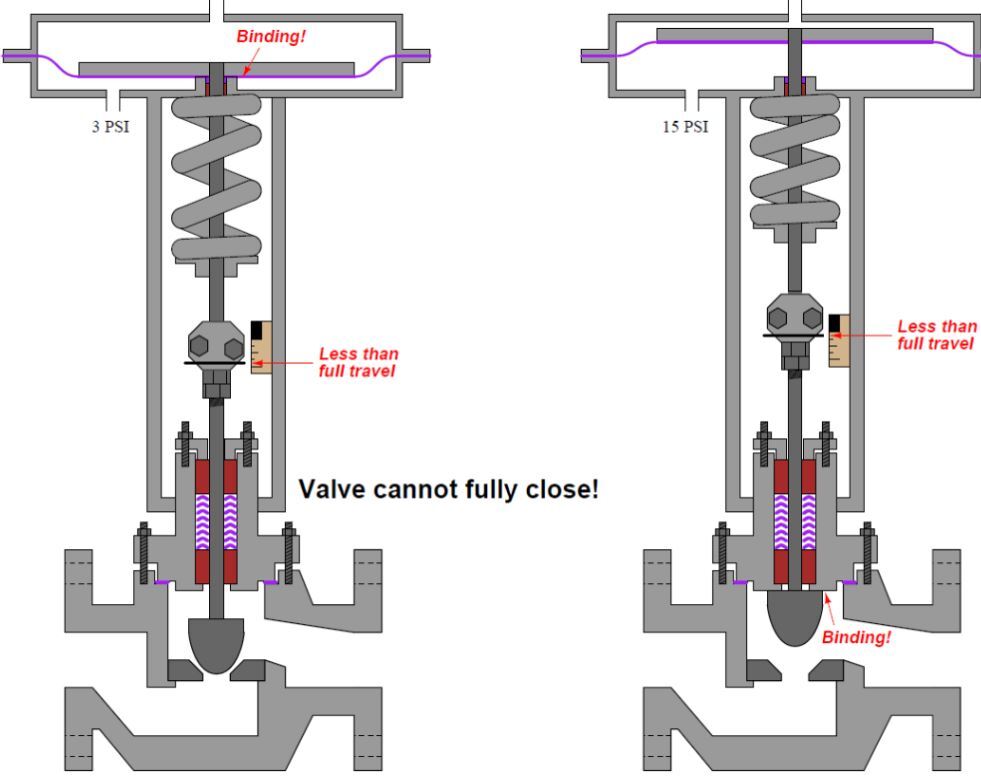 Binding!

3 PSI

Less than full travel

Valve cannot fully close!

15 PSI

Less than full travel

Binding!