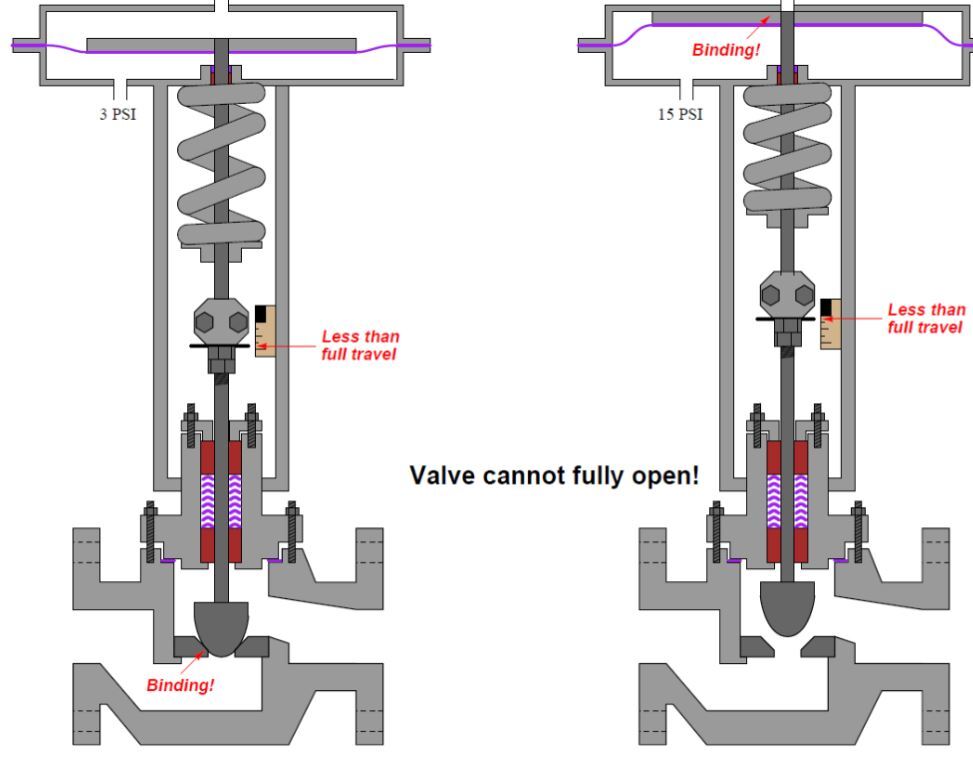 3 PSI

Less than full travel

Binding!

Valve cannot fully open!

Binding!

15 PSI

Less than full travel