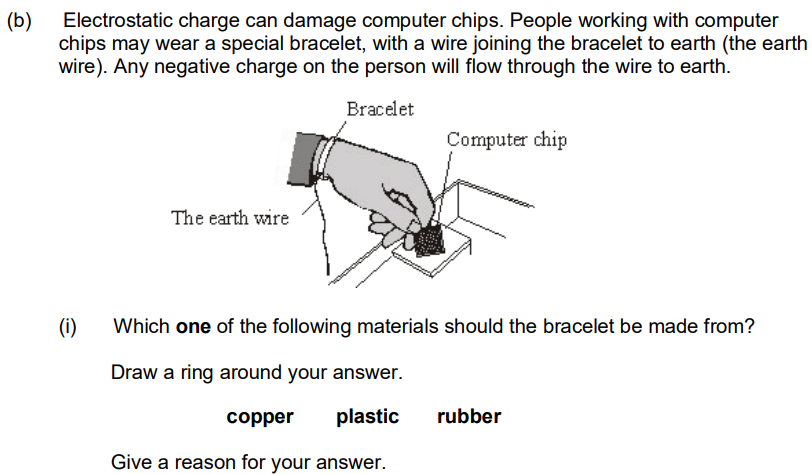 (b) Electrostatic charge can damage computer chips. People working with computer chips may wear a special bracelet, with a wire joining the bracelet to earth (the earth wire). Any negative charge on the person will flow through the wire to earth.

Bracelet

Computer chip

The earth wire

(i) Which **one** of the following materials should the bracelet be made from?

Draw a ring around your answer.

**copper** **plastic** **rubber**

Give a reason for your answer.