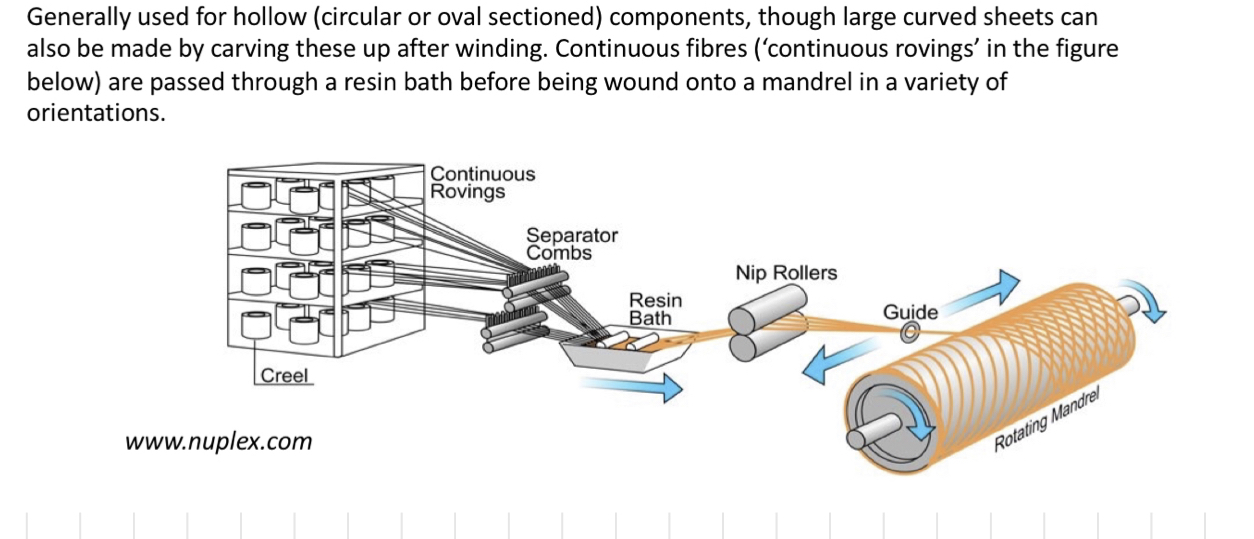 Generally used for hollow (circular or oval sectioned) components, though large curved sheets can also be made by carving these up after winding. Continuous fibres ('continuous rovings' in the figure below) are passed through a resin bath before being wound onto a mandrel in a variety of orientations.

Continuous Rovings

Separator Combs

Resin Bath

Nip Rollers

Guide

Creel

Rotating Mandrel

www.nuplex.com