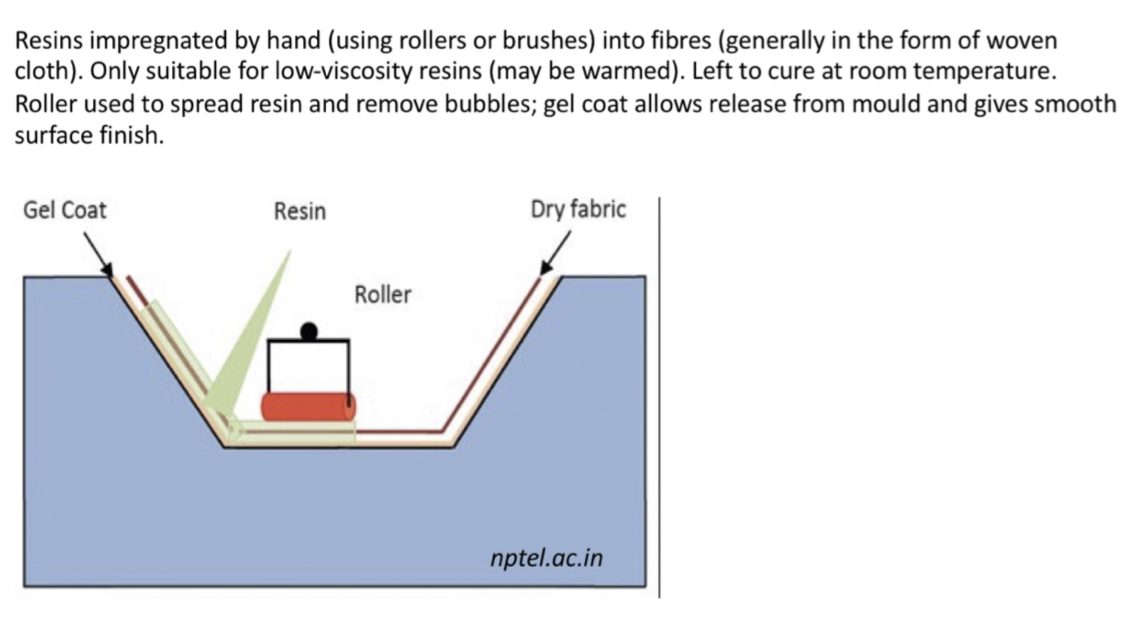 Resins impregnated by hand (using rollers or brushes) into fibres (generally in the form of woven cloth). Only suitable for low-viscosity resins (may be warmed). Left to cure at room temperature. Roller used to spread resin and remove bubbles; gel coat allows release from mould and gives smooth surface finish.

Gel Coat

Resin

Dry fabric

Roller

nptel.ac.in