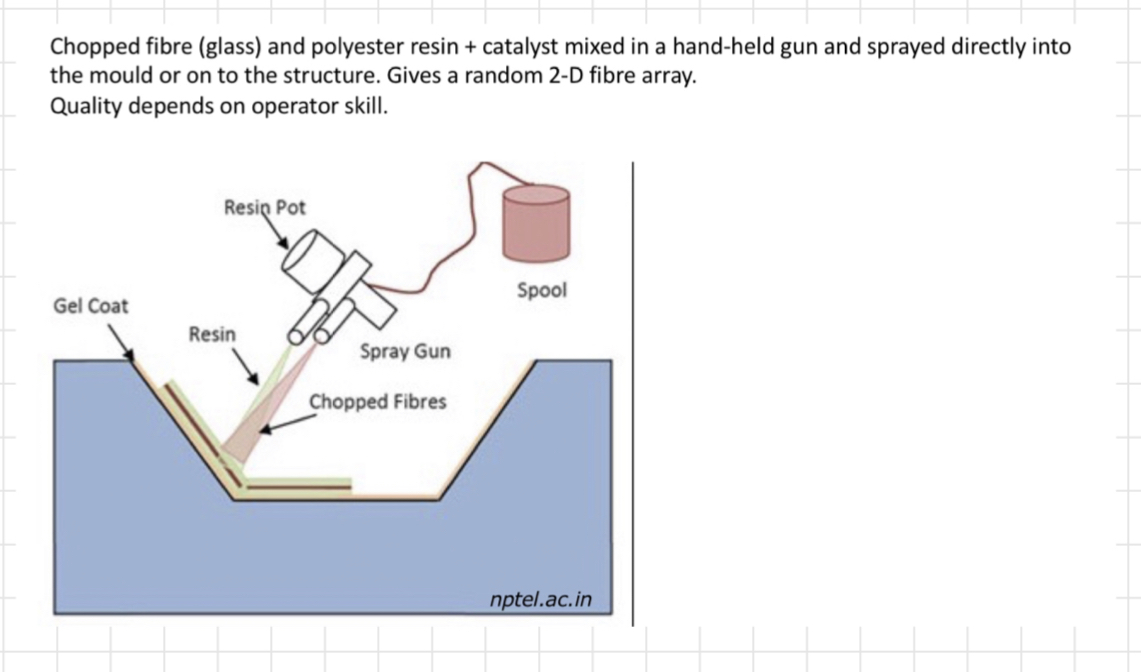 Chopped fibre (glass) and polyester resin + catalyst mixed in a hand-held gun and sprayed directly into the mould or on to the structure. Gives a random 2-D fibre array.
Quality depends on operator skill.

Resin Pot
Spool
Gel Coat
Resin
Spray Gun
Chopped Fibres
nptel.ac.in