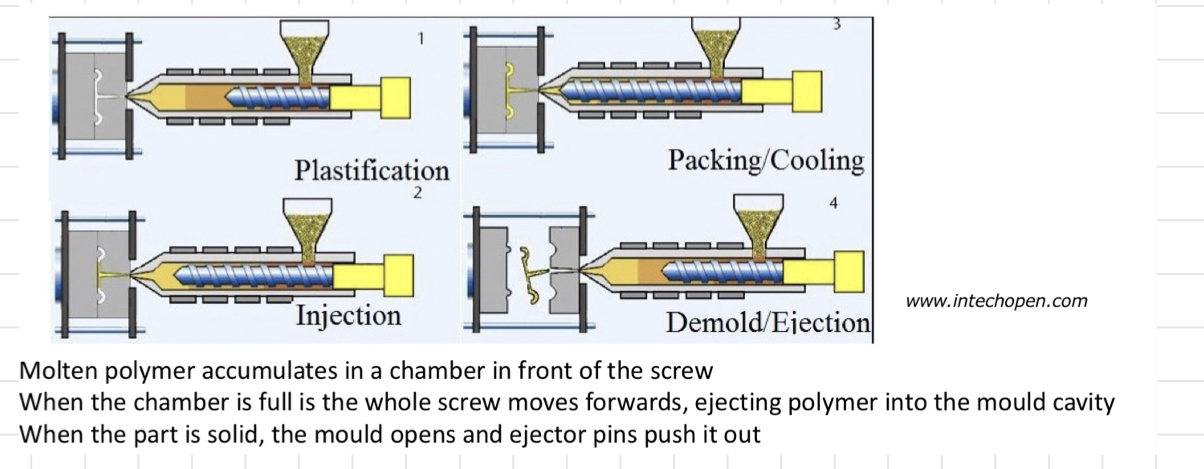 1

Plastification

2

Injection

3

Packing/Cooling

4

Demold/Ejection

www.intechopen.com

Molten polymer accumulates in a chamber in front of the screw
When the chamber is full is the whole screw moves forwards, ejecting polymer into the mould cavity
When the part is solid, the mould opens and ejector pins push it out