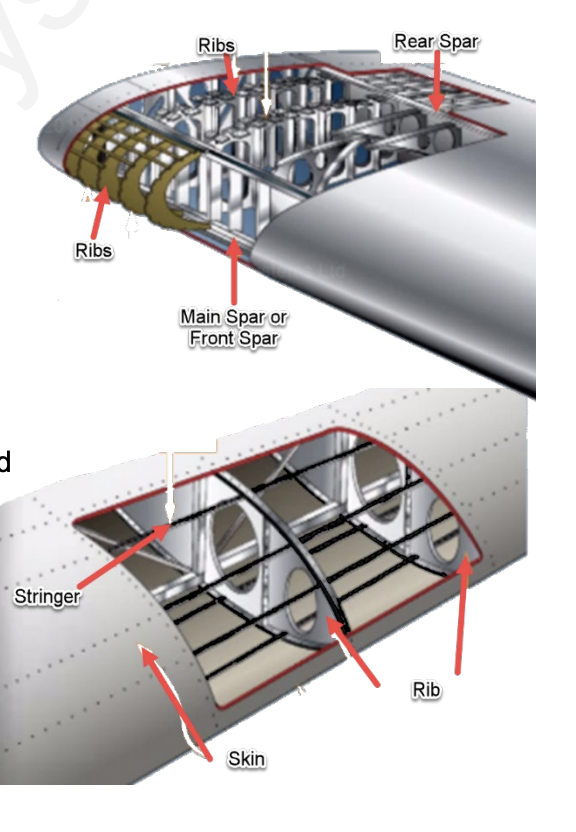 Ribs

Rear Spar

Ribs

Main Spar or Front Spar

d

Stringer

Rib

Skin