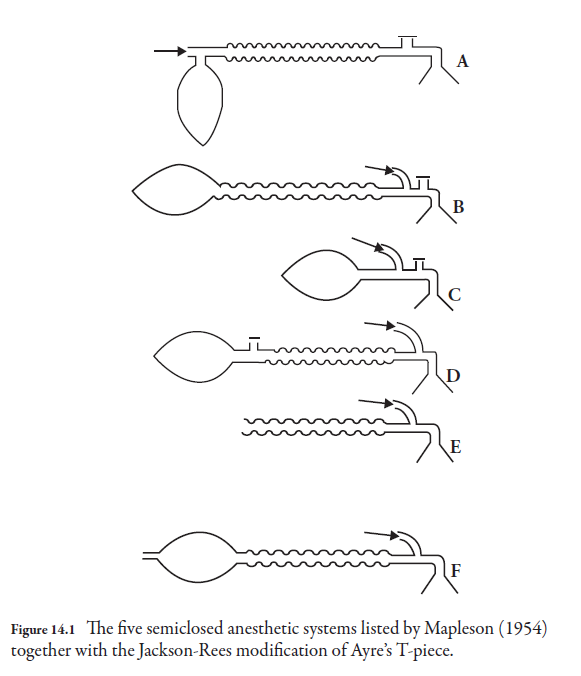 A

B

C

D

E

F

Figure 14.1 The five semiclosed anesthetic systems listed by Mapleson (1954) together with the Jackson-Rees modification of Ayre's T-piece.