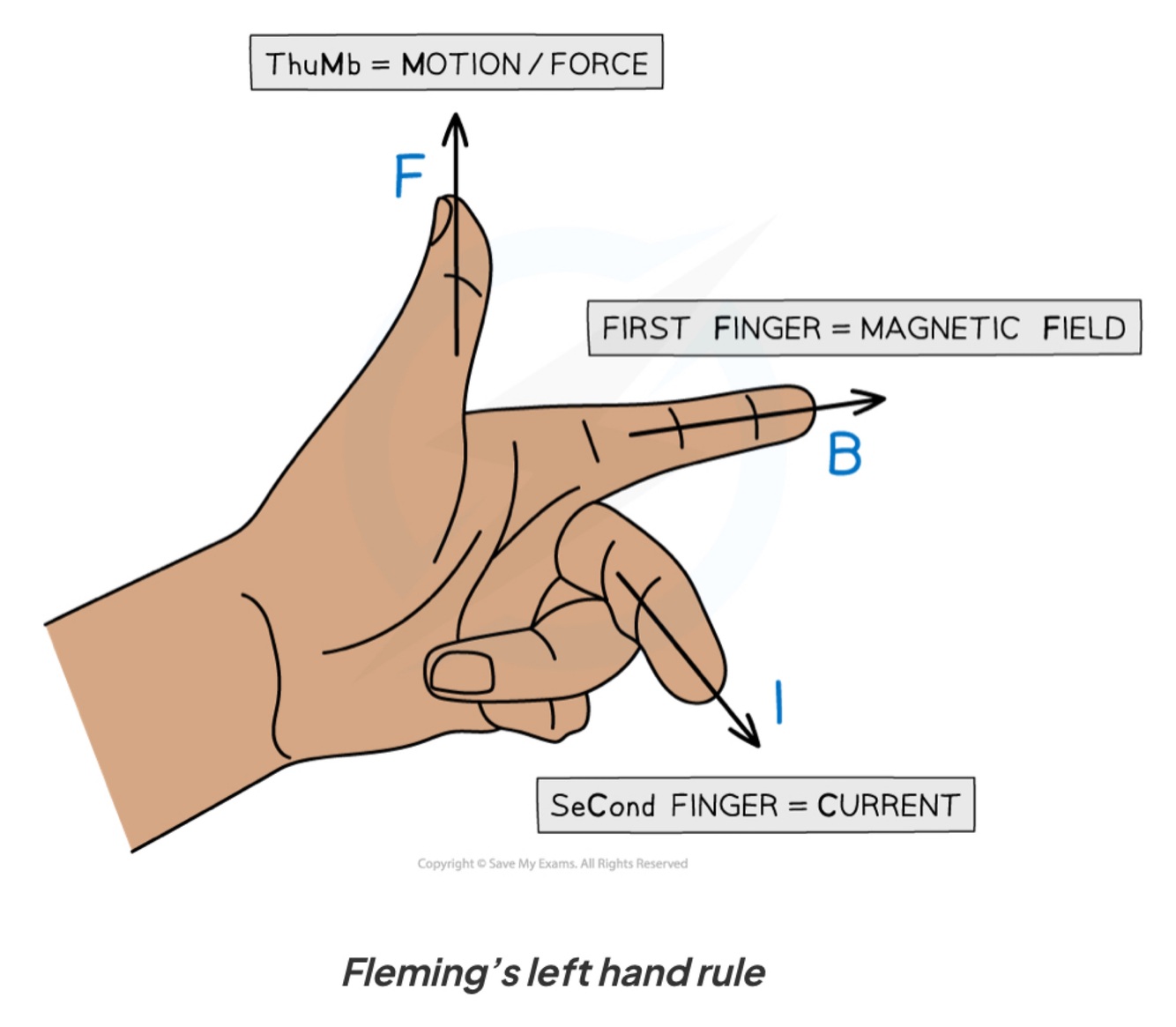 ThuMb = MOTION / FORCE

F

FIRST FINGER = MAGNETIC FIELD

B

I

SeCond FINGER = CURRENT

Copyright © Save My Exams. All Rights Reserved

Fleming's left hand rule