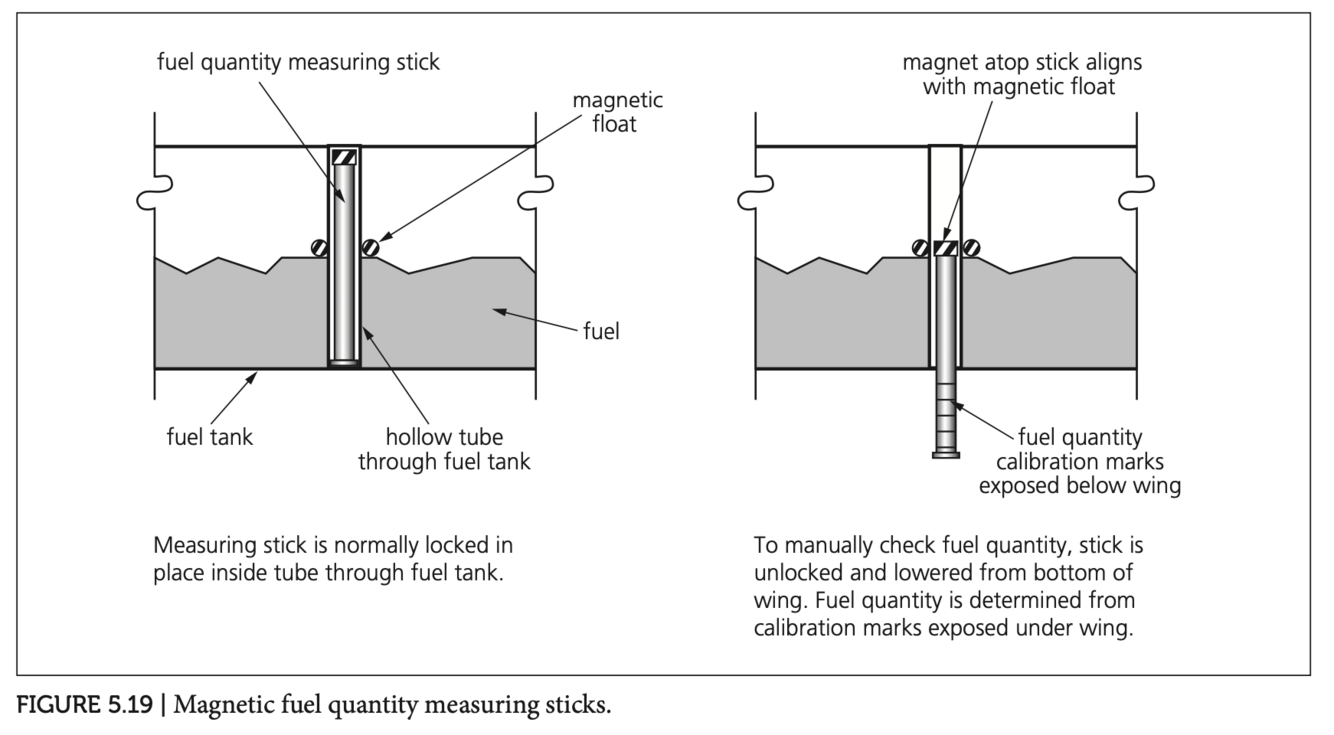 fuel quantity measuring stick

magnetic float

fuel

fuel tank

hollow tube through fuel tank

Measuring stick is normally locked in place inside tube through fuel tank.

magnet atop stick aligns with magnetic float

fuel quantity calibration marks exposed below wing

To manually check fuel quantity, stick is unlocked and lowered from bottom of wing. Fuel quantity is determined from calibration marks exposed under wing.

FIGURE 5.19 | Magnetic fuel quantity measuring sticks.