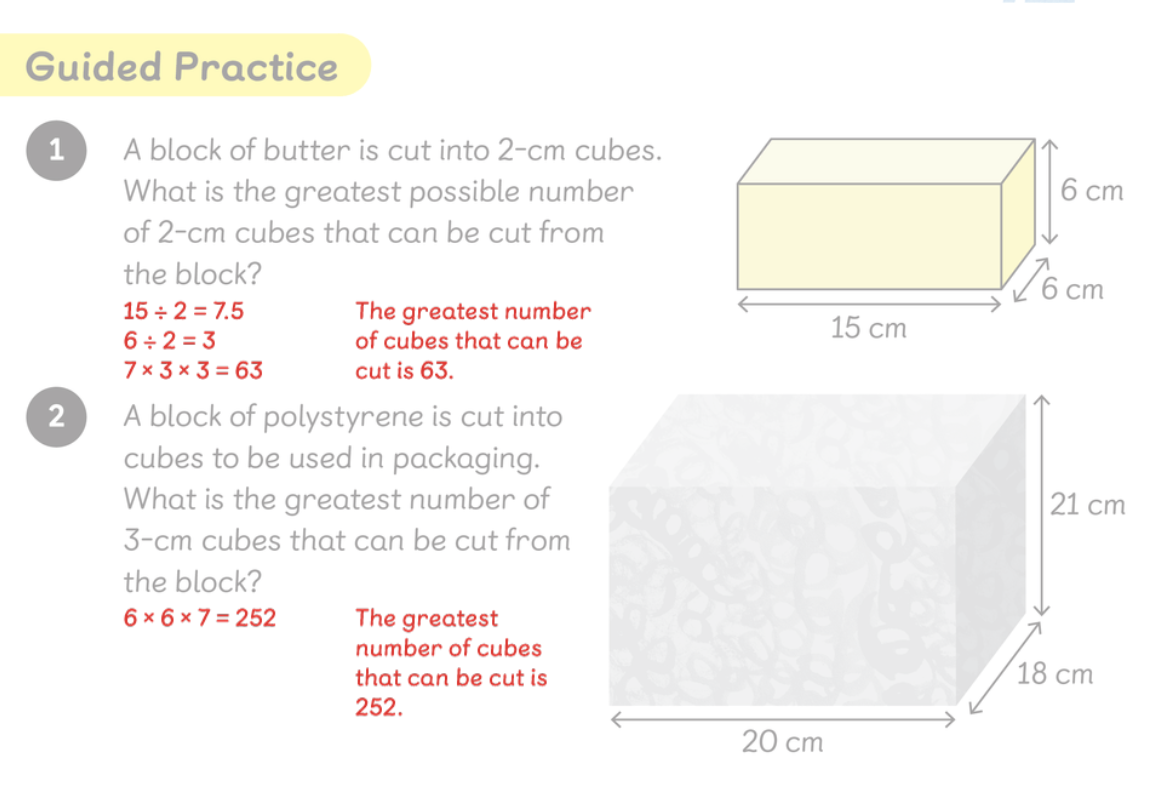 Guided Practice

1 A block of butter is cut into 2-cm cubes. What is the greatest possible number of 2-cm cubes that can be cut from the block?

$15 \div 2 = 7.5$
$6 \div 2 = 3$
$7 \times 3 \times 3 = 63$

The greatest number of cubes that can be cut is 63.

6 cm
6 cm
15 cm

2 A block of polystyrene is cut into cubes to be used in packaging. What is the greatest number of 3-cm cubes that can be cut from the block?

$6 \times 6 \times 7 = 252$

The greatest number of cubes that can be cut is 252.

21 cm
18 cm
20 cm