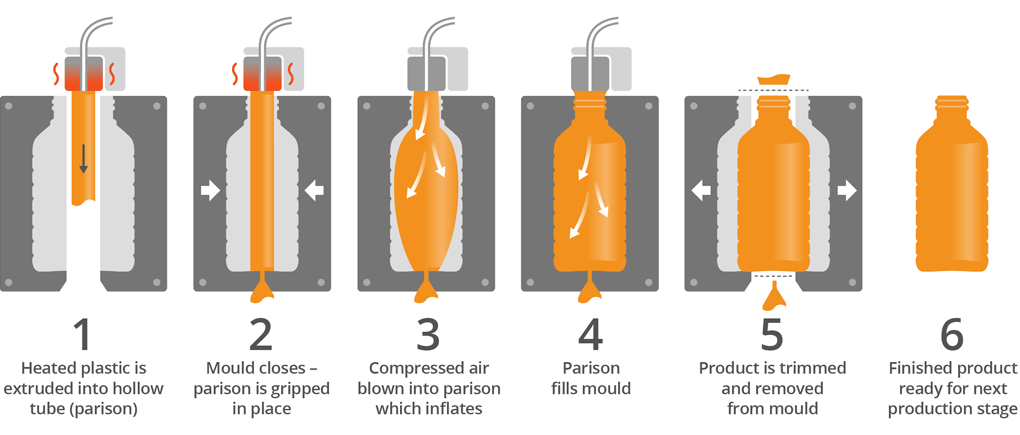 1
Heated plastic is extruded into hollow tube (parison)

2
Mould closes – parison is gripped in place

3
Compressed air blown into parison which inflates

4
Parison fills mould

5
Product is trimmed and removed from mould

6
Finished product ready for next production stage