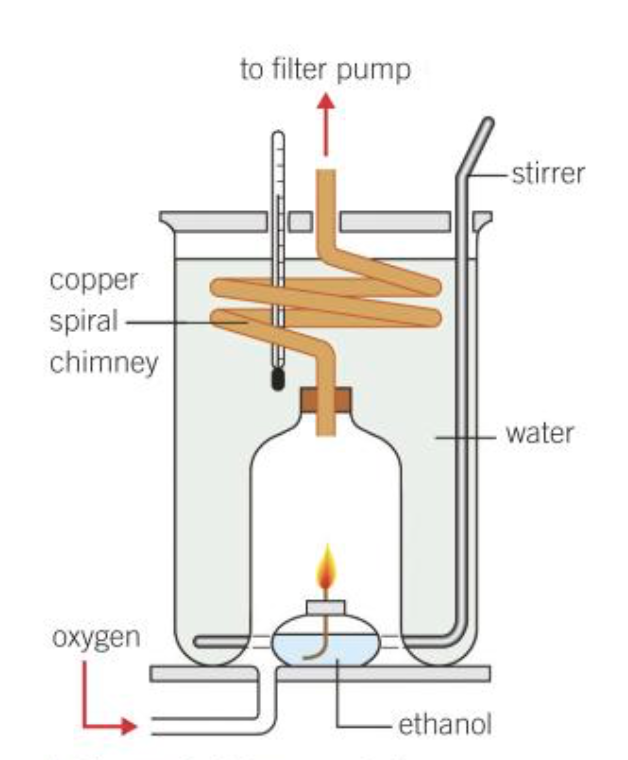 to filter pump

stirrer

copper spiral chimney

water

oxygen

ethanol