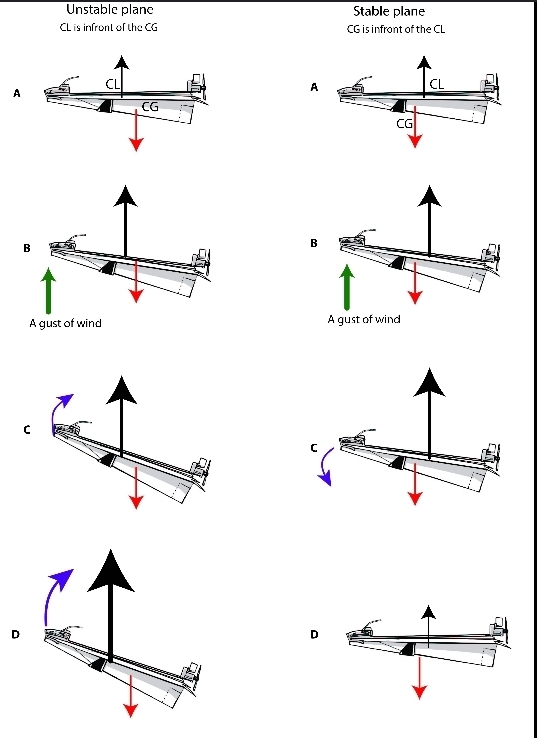 Unstable plane
CL is infront of the CG

A
CL
CG

B
A gust of wind

C

D

Stable plane
CG is infront of the CL

A
CL
CG

B
A gust of wind

C

D