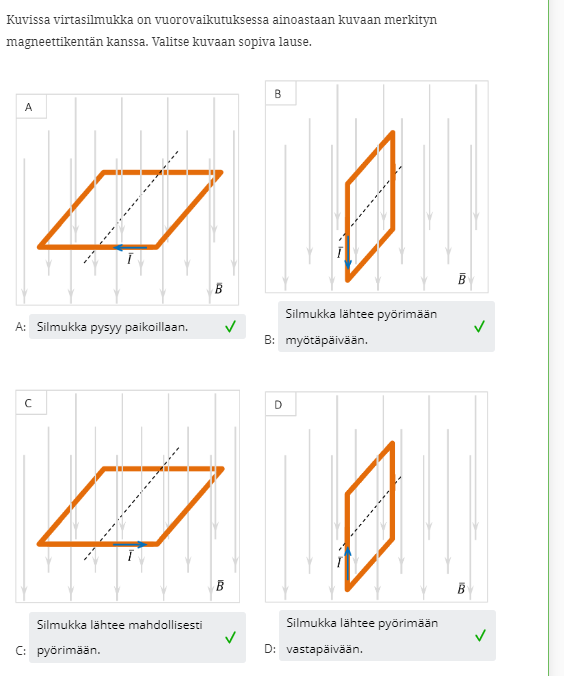 Kuvissa virtasilmukka on vuorovaikutuksessa ainoastaan kuvaan merkityn magneettikentän kanssa. Valitse kuvaan sopiva lause.

A

$\bar{I}$

$\bar{B}$

A: Silmukka pysyy paikoillaan. ✓

B

$\bar{I}$

$\bar{B}$

B: Silmukka lähtee pyörimään myötäpäivään. ✓

C

$\bar{I}$

$\bar{B}$

C: Silmukka lähtee mahdollisesti pyörimään. ✓

D

$\bar{I}$

$\bar{B}$

D: Silmukka lähtee pyörimään vastapäivään. ✓