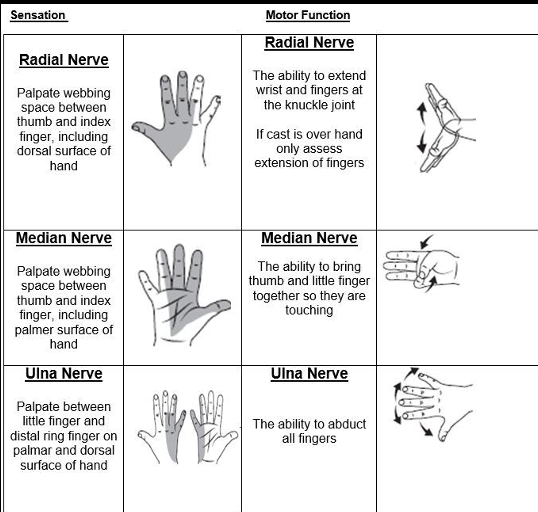 | Sensation | | Motor Function | |
|---|---|---|---|
| **Radial Nerve** Palpate webbing space between thumb and index finger, including dorsal surface of hand | | **Radial Nerve** The ability to extend wrist and fingers at the knuckle joint If cast is over hand only assess extension of fingers | |
| **Median Nerve** Palpate webbing space between thumb and index finger, including palmer surface of hand | | **Median Nerve** The ability to bring thumb and little finger together so they are touching | |
| **Ulna Nerve** Palpate between little finger and distal ring finger on palmar and dorsal surface of hand | | **Ulna Nerve** The ability to abduct all fingers | |