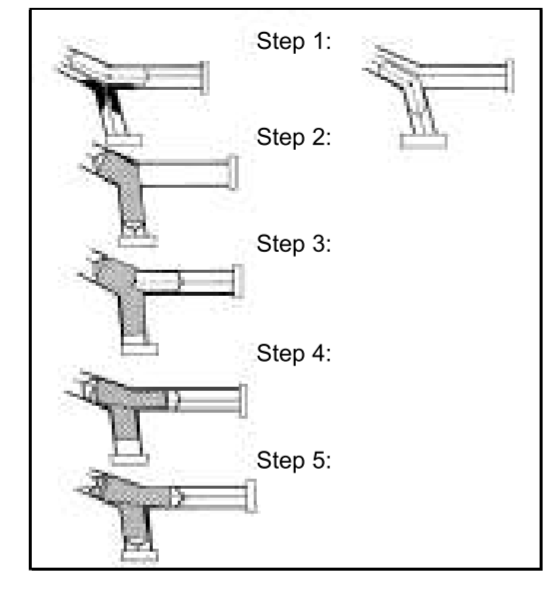 Step 1:

Step 2:

Step 3:

Step 4:

Step 5: