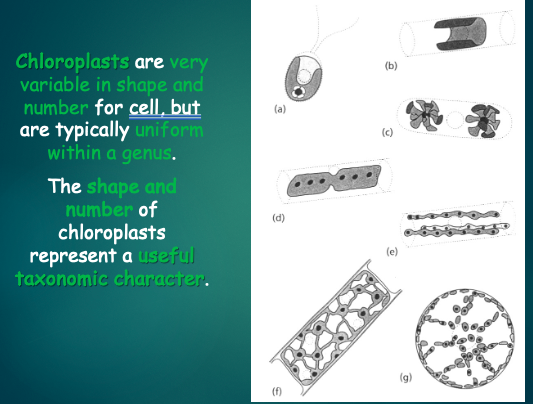 Chloroplasts are very variable in shape and number for cell, but are typically uniform within a genus.

The shape and number of chloroplasts represent a useful taxonomic character.

(a)

(b)

(c)

(d)

(e)

(f)

(g)