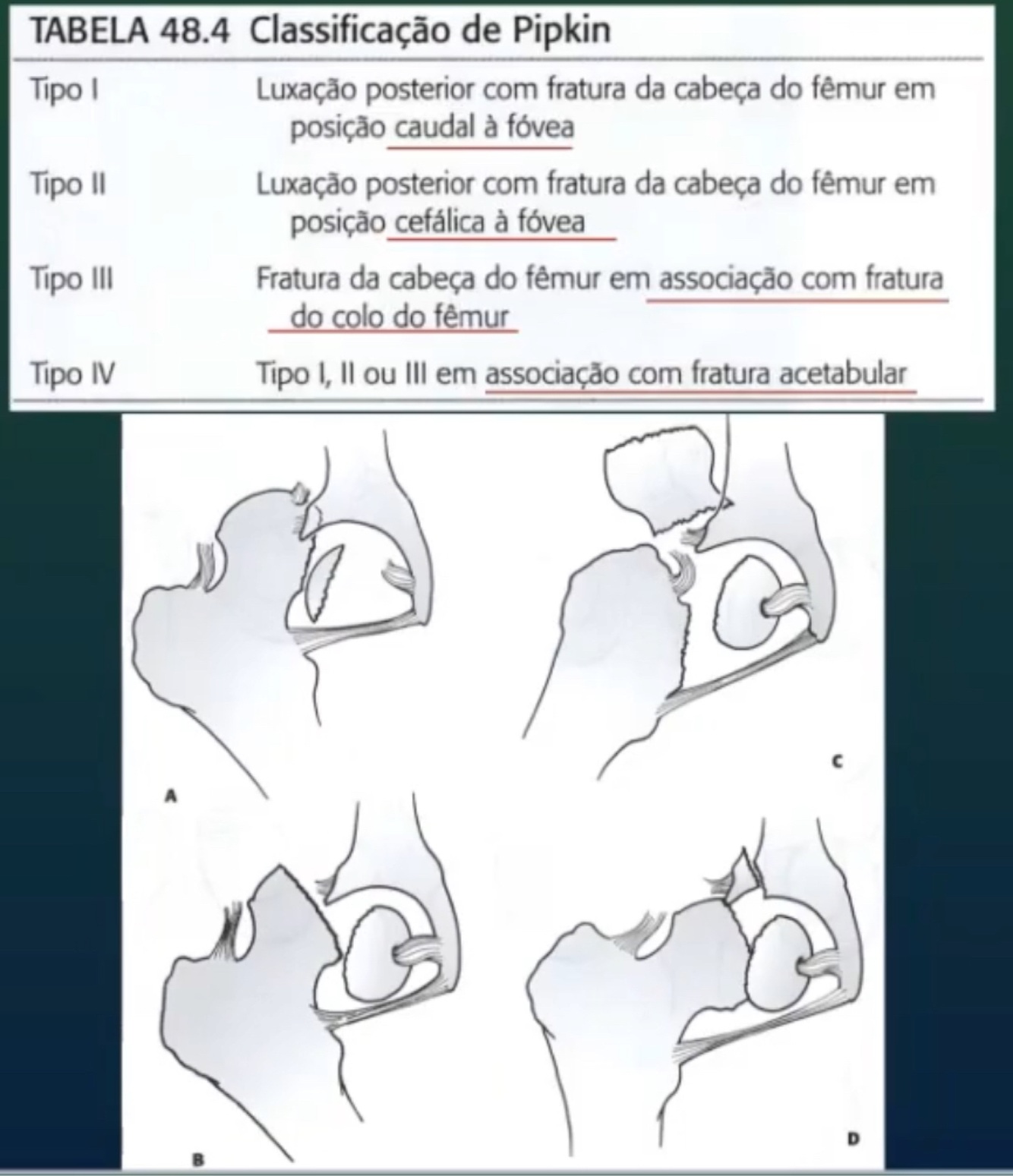 TABELA 48.4 Classificação de Pipkin

| | |
|---|---|
| Tipo I | Luxação posterior com fratura da cabeça do fêmur em posição caudal à fóvea |
| Tipo II | Luxação posterior com fratura da cabeça do fêmur em posição cefálica à fóvea |
| Tipo III | Fratura da cabeça do fêmur em associação com fratura do colo do fêmur |
| Tipo IV | Tipo I, II ou III em associação com fratura acetabular |

A

C

B

D