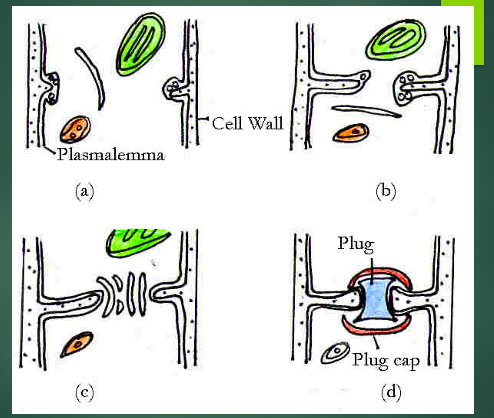 Cell Wall

Plasmalemma

(a)

(b)

Plug

Plug cap

(c)

(d)