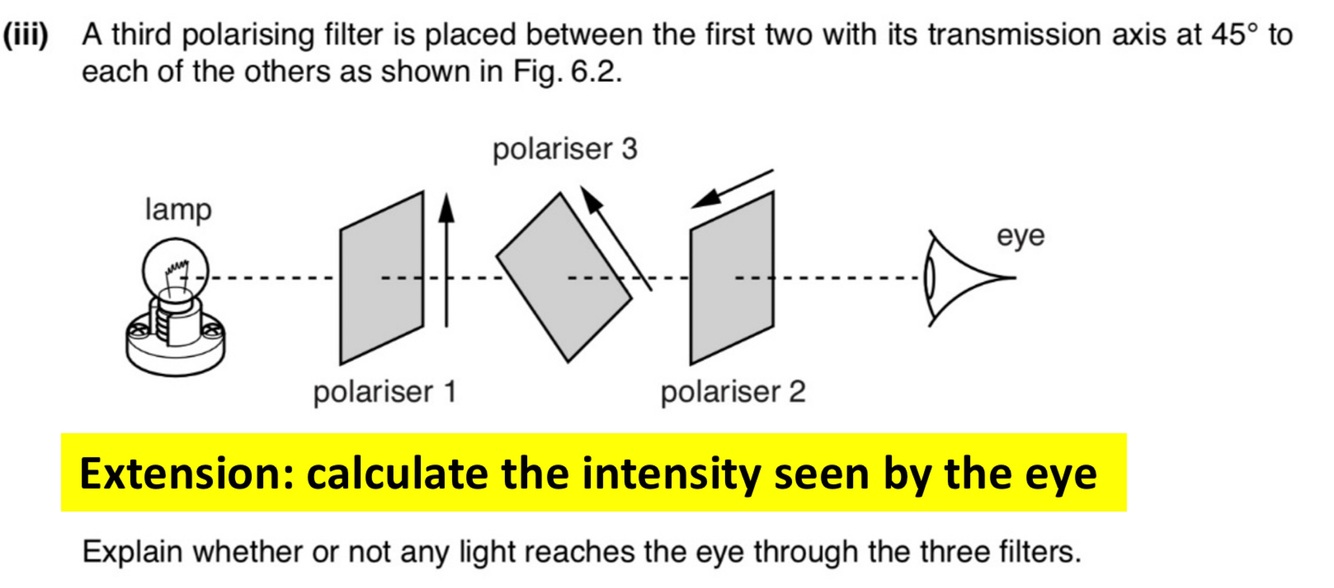 (iii) A third polarising filter is placed between the first two with its transmission axis at 45° to each of the others as shown in Fig. 6.2.

polariser 3

lamp

eye

polariser 1

polariser 2

Extension: calculate the intensity seen by the eye

Explain whether or not any light reaches the eye through the three filters.