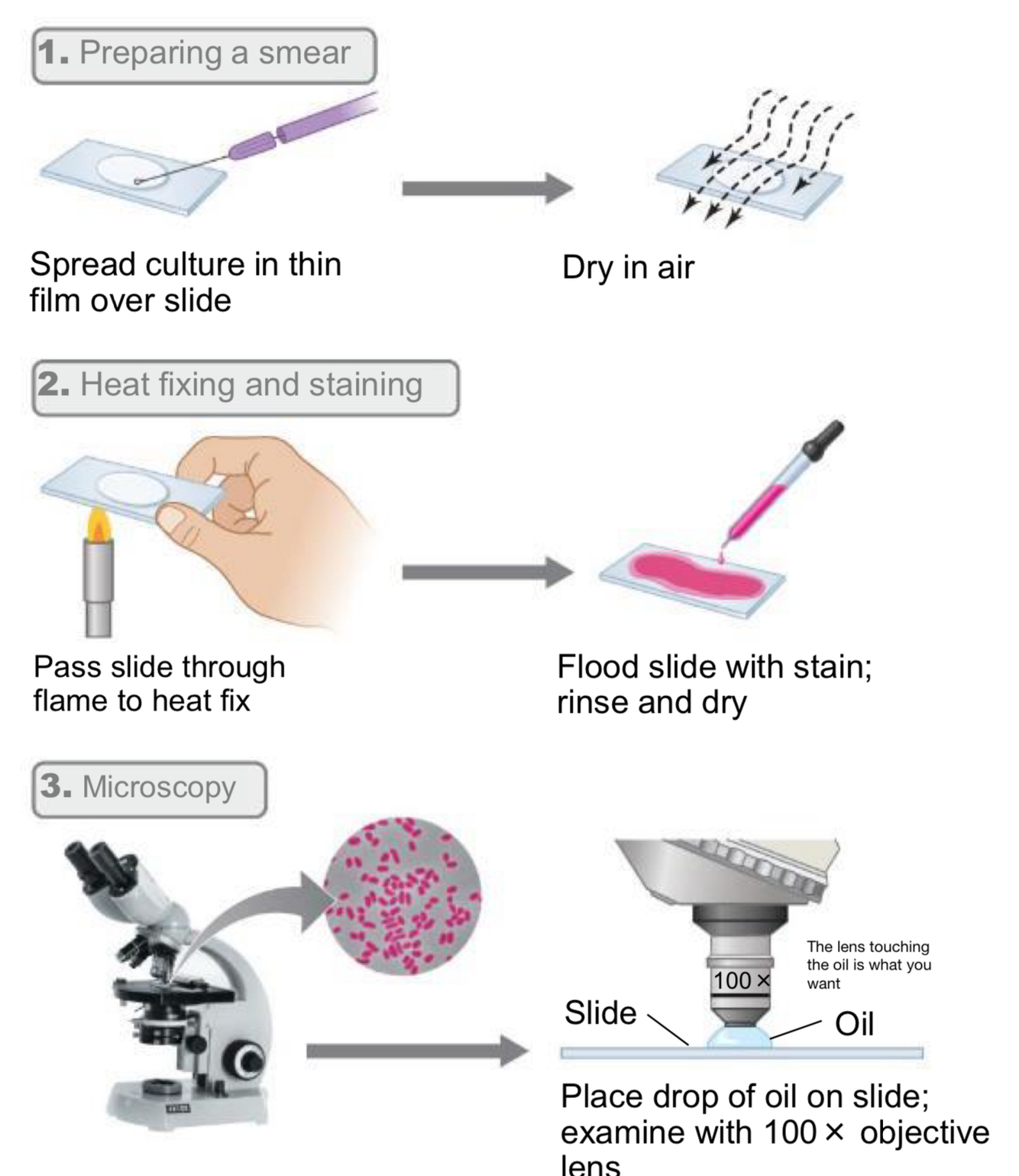 1. Preparing a smear

Spread culture in thin film over slide

Dry in air

2. Heat fixing and staining

Pass slide through flame to heat fix

Flood slide with stain; rinse and dry

3. Microscopy

100 ×

The lens touching the oil is what you want

Slide

Oil

Place drop of oil on slide; examine with 100 × objective lens