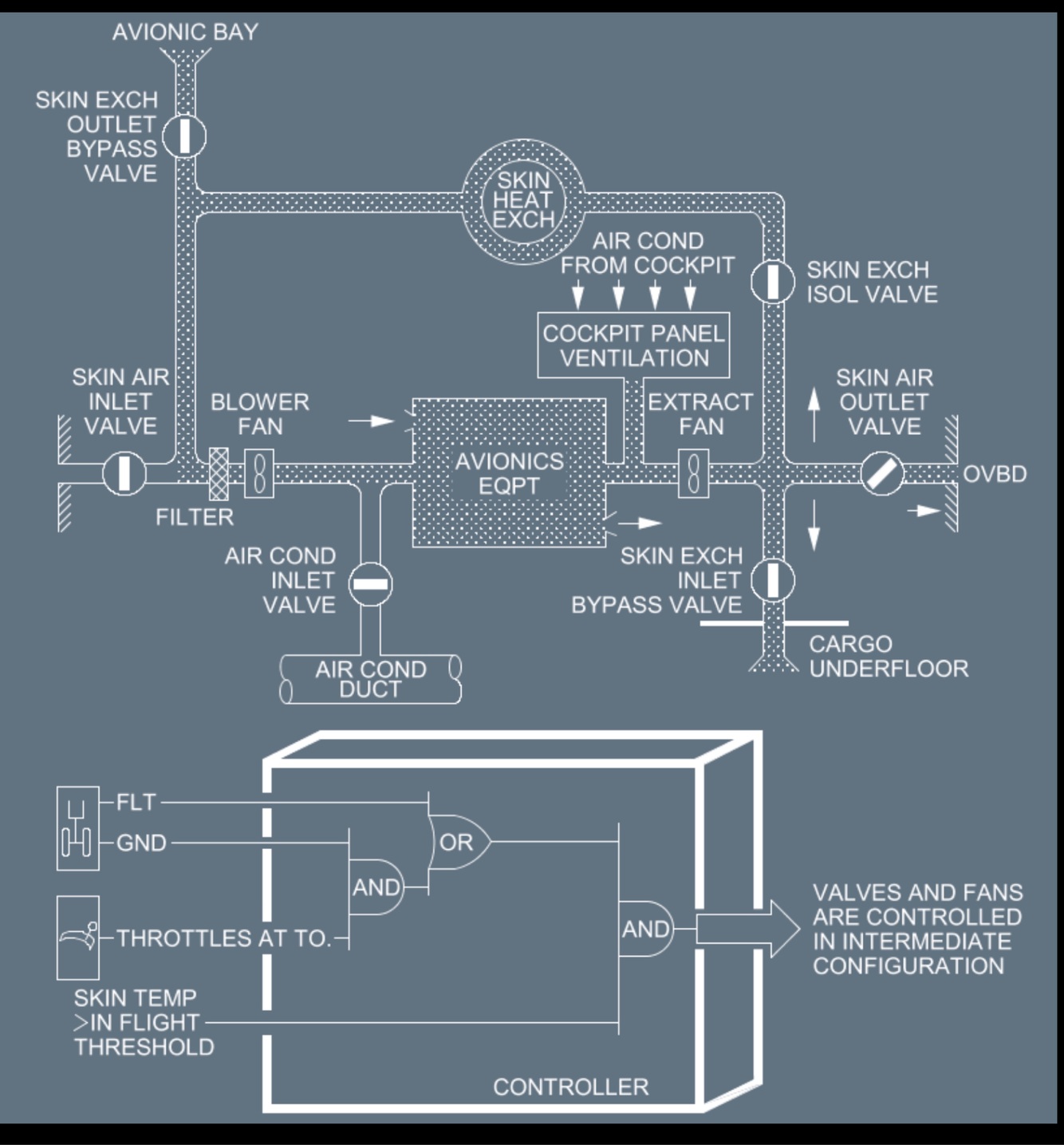 AVIONIC BAY

SKIN EXCH OUTLET BYPASS VALVE

SKIN HEAT EXCH

AIR COND FROM COCKPIT

SKIN EXCH ISOL VALVE

COCKPIT PANEL VENTILATION

SKIN AIR INLET VALVE

BLOWER FAN

EXTRACT FAN

SKIN AIR OUTLET VALVE

AVIONICS EQPT

OVBD

FILTER

AIR COND INLET VALVE

SKIN EXCH INLET BYPASS VALVE

CARGO UNDERFLOOR

AIR COND DUCT

FLT

GND

OR

AND

THROTTLES AT TO.

AND

VALVES AND FANS ARE CONTROLLED IN INTERMEDIATE CONFIGURATION

SKIN TEMP >IN FLIGHT THRESHOLD

CONTROLLER