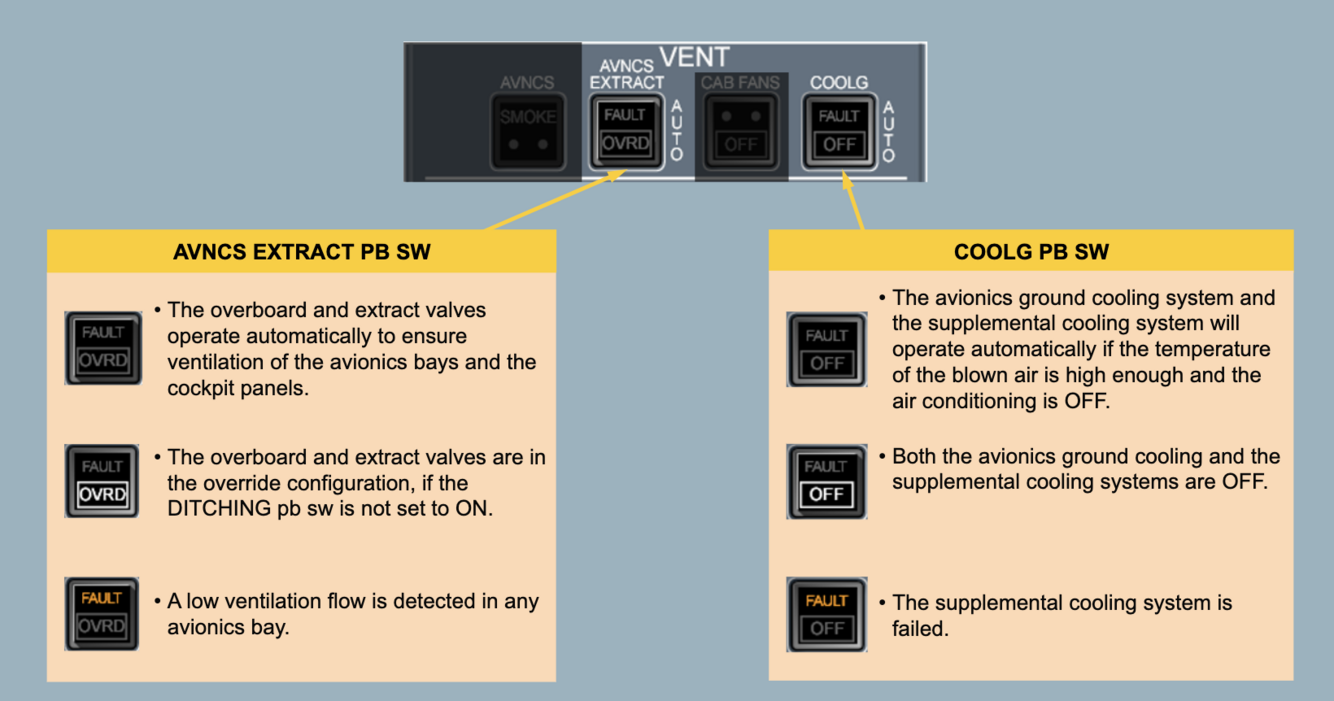 VENT

AVNCS
SMOKE

AVNCS
EXTRACT
FAULT
OVRD
AUTO

CAB FANS
OFF

COOLG
FAULT
OFF
AUTO

AVNCS EXTRACT PB SW

FAULT
OVRD
• The overboard and extract valves operate automatically to ensure ventilation of the avionics bays and the cockpit panels.

FAULT
OVRD
• The overboard and extract valves are in the override configuration, if the DITCHING pb sw is not set to ON.

FAULT
OVRD
• A low ventilation flow is detected in any avionics bay.

COOLG PB SW

FAULT
OFF
• The avionics ground cooling system and the supplemental cooling system will operate automatically if the temperature of the blown air is high enough and the air conditioning is OFF.

FAULT
OFF
• Both the avionics ground cooling and the supplemental cooling systems are OFF.

FAULT
OFF
• The supplemental cooling system is failed.