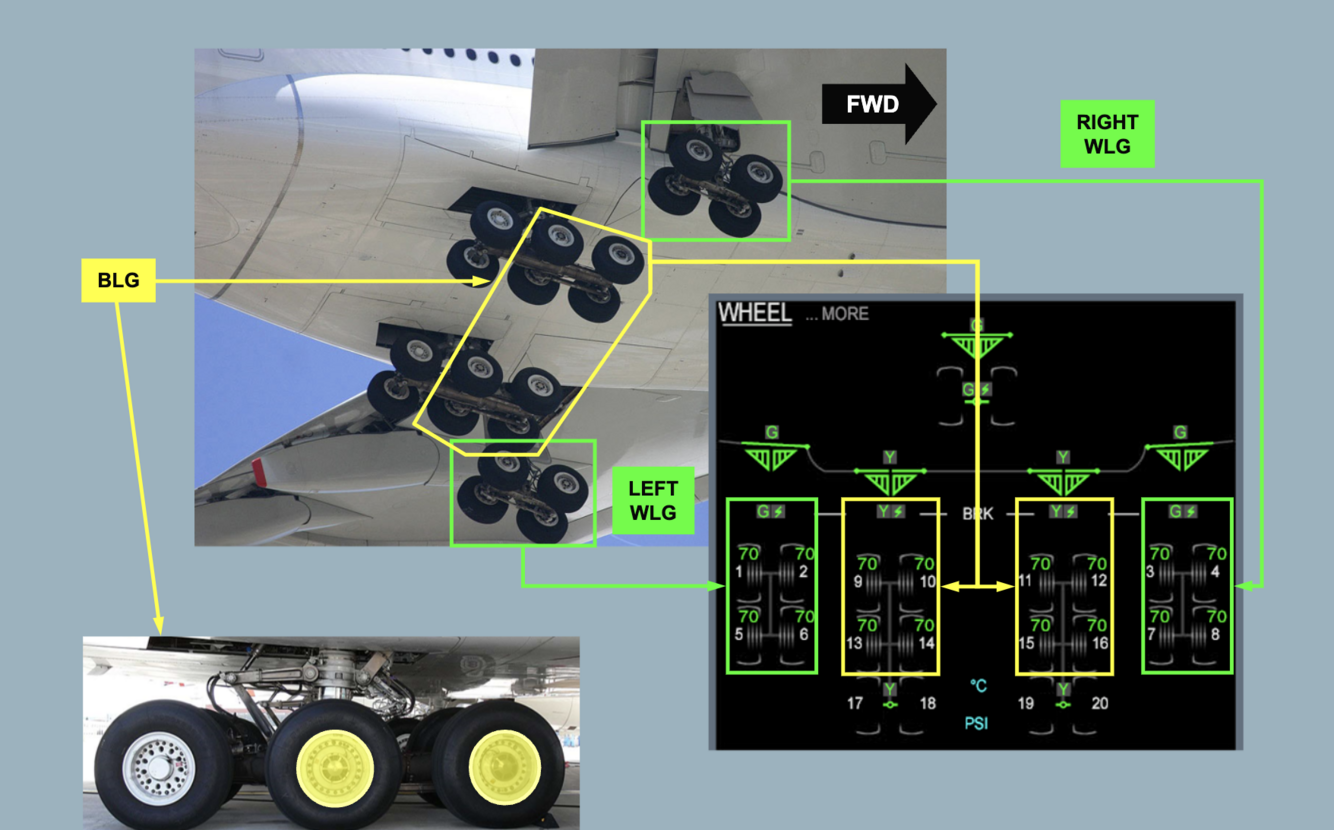 FWD

RIGHT WLG

BLG

LEFT WLG

WHEEL ... MORE

G

G

G

Y

Y

G

G

Y

BRK

Y

G

70 70
1 2
70 70
5 6

70 70
9 10
70 70
13 14

70 70
11 12
70 70
15 16

70 70
3 4
70 70
7 8

Y
17 18

°C

PSI

Y
19 20