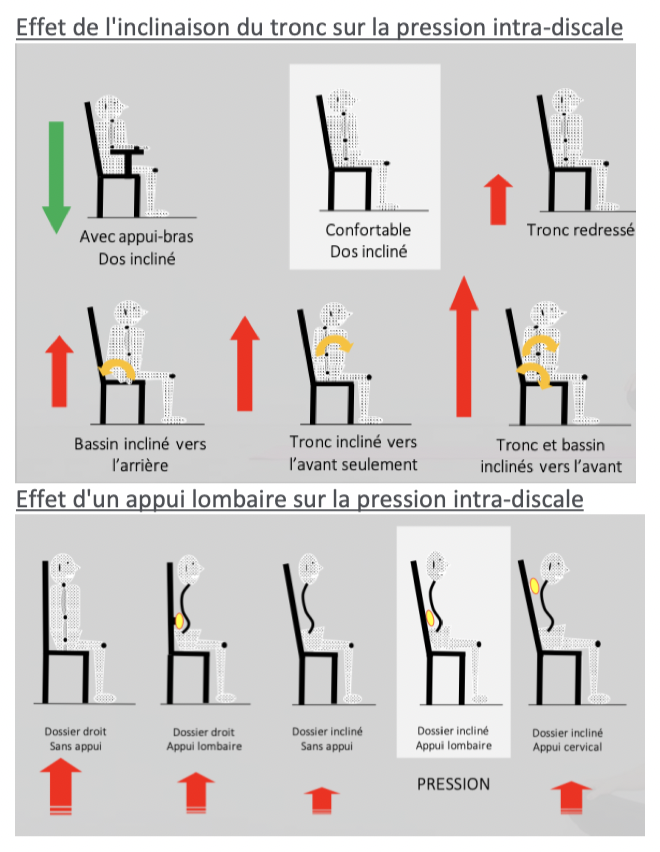 Effet de l'inclinaison du tronc sur la pression intra-discale

Avec appui-bras
Dos incliné

Confortable
Dos incliné

Tronc redressé

Bassin incliné vers l'arrière

Tronc incliné vers l'avant seulement

Tronc et bassin inclinés vers l'avant

Effet d'un appui lombaire sur la pression intra-discale

Dossier droit
Sans appui

Dossier droit
Appui lombaire

Dossier incliné
Sans appui

Dossier incliné
Appui lombaire

Dossier incliné
Appui cervical

PRESSION