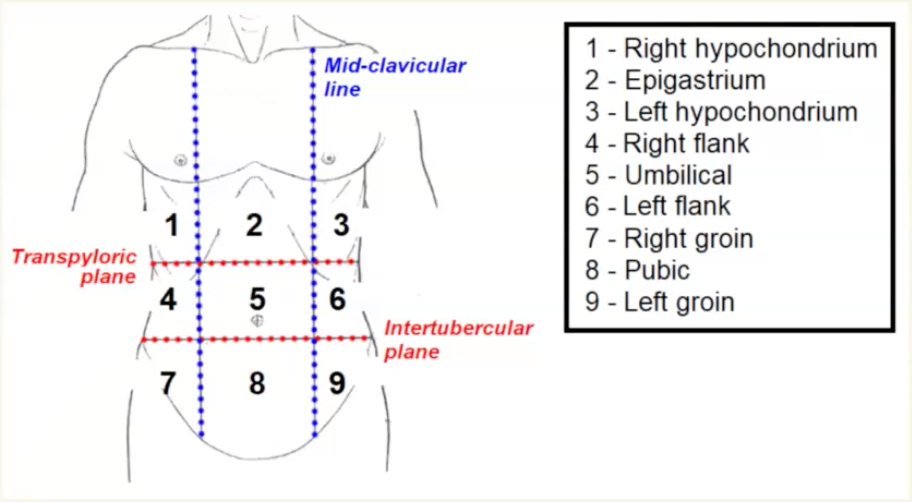 Mid-clavicular line

1 2 3

Transpyloric plane

4 5 6

Intertubercular plane

7 8 9

1 - Right hypochondrium
2 - Epigastrium
3 - Left hypochondrium
4 - Right flank
5 - Umbilical
6 - Left flank
7 - Right groin
8 - Pubic
9 - Left groin