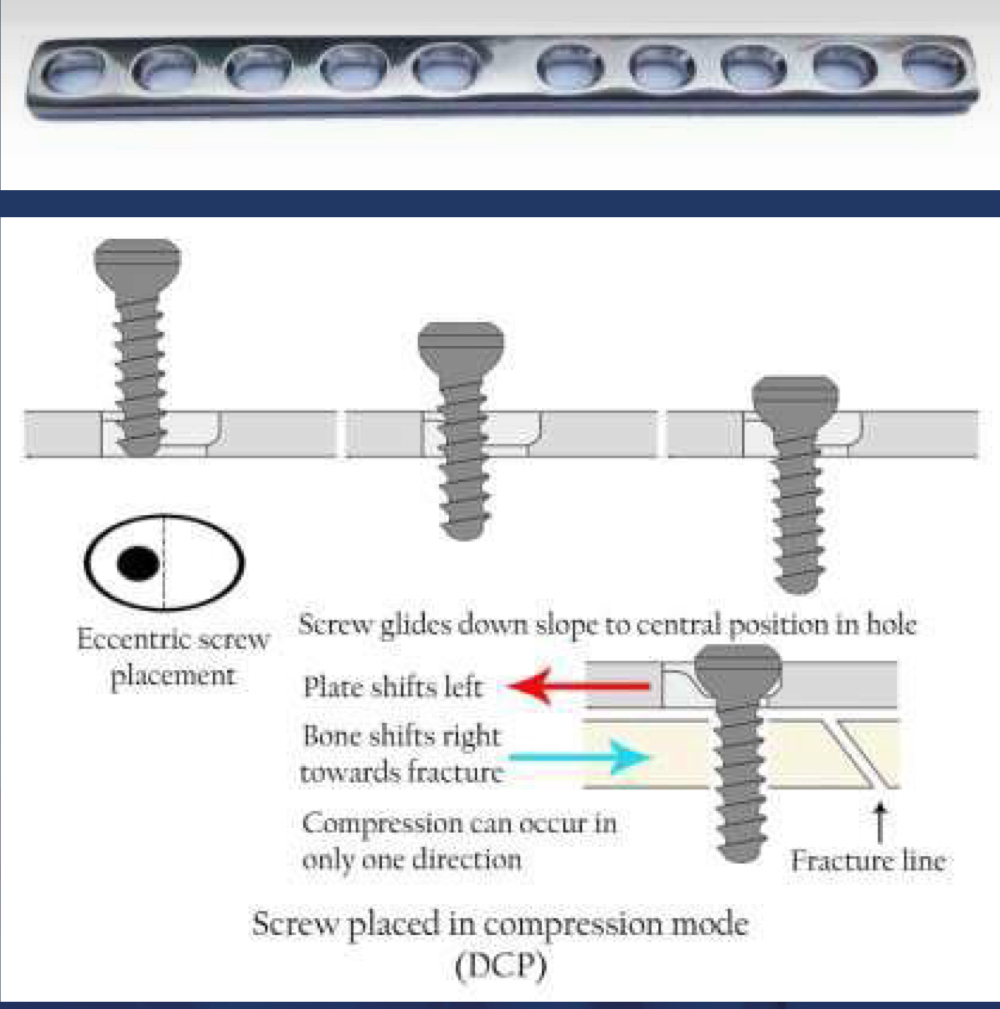 Eccentric screw placement

Screw glides down slope to central position in hole

Plate shifts left

Bone shifts right towards fracture

Compression can occur in only one direction

Fracture line

Screw placed in compression mode (DCP)