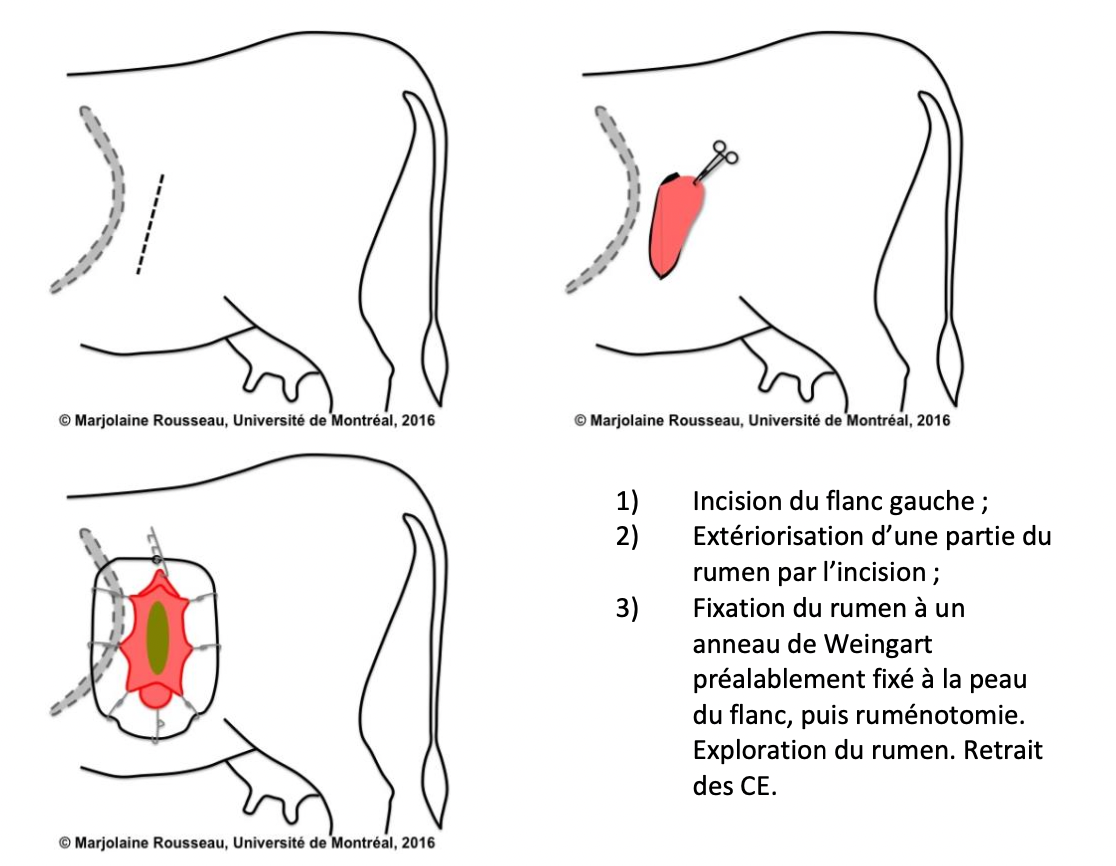 © Marjolaine Rousseau, Université de Montréal, 2016

© Marjolaine Rousseau, Université de Montréal, 2016

© Marjolaine Rousseau, Université de Montréal, 2016

1) Incision du flanc gauche ;
2) Extériorisation d'une partie du rumen par l'incision ;
3) Fixation du rumen à un anneau de Weingart préalablement fixé à la peau du flanc, puis ruménotomie. Exploration du rumen. Retrait des CE.