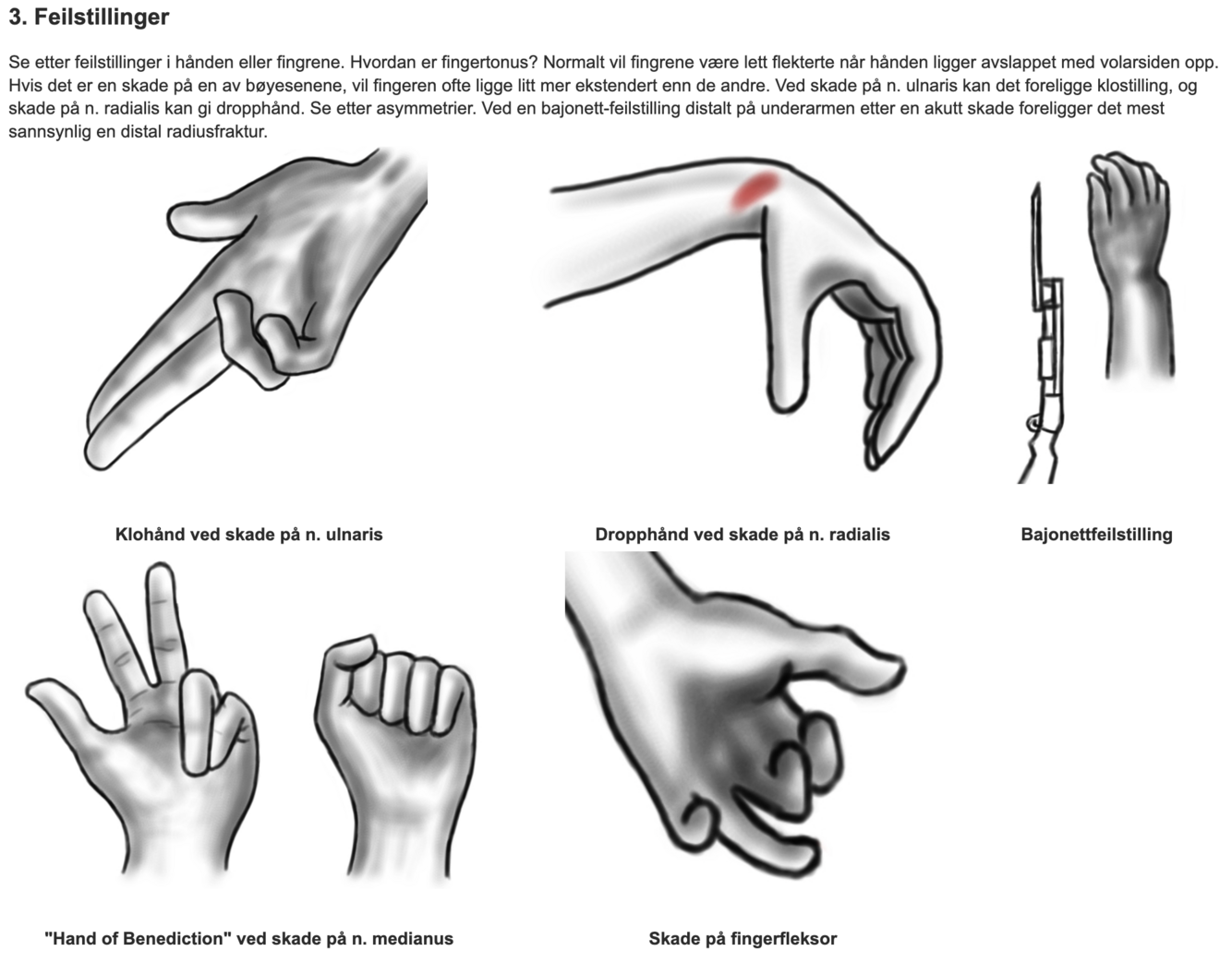 3. Feilstillinger

Se etter feilstillinger i hånden eller fingrene. Hvordan er fingertonus? Normalt vil fingrene være lett flekterte når hånden ligger avslappet med volarsiden opp. Hvis det er en skade på en av bøyesenene, vil fingeren ofte ligge litt mer ekstendert enn de andre. Ved skade på n. ulnaris kan det foreligge klostilling, og skade på n. radialis kan gi dropphånd. Se etter asymmetrier. Ved en bajonett-feilstilling distalt på underarmen etter en akutt skade foreligger det mest sannsynlig en distal radiusfraktur.

Klohånd ved skade på n. ulnaris

Dropphånd ved skade på n. radialis

Bajonettfeilstilling

"Hand of Benediction" ved skade på n. medianus

Skade på fingerfleksor