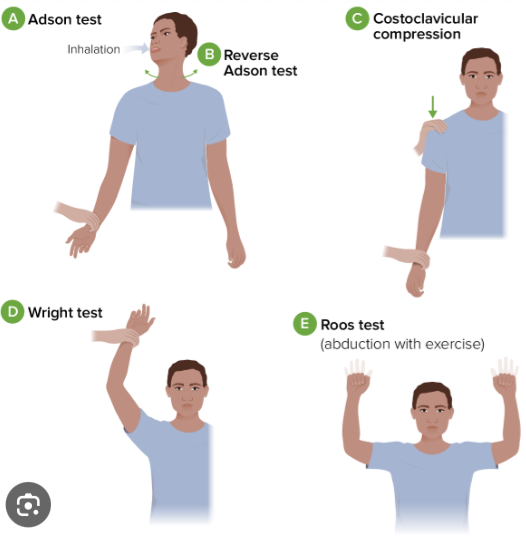 A Adson test

Inhalation

B Reverse Adson test

C Costoclavicular compression

D Wright test

E Roos test
(abduction with exercise)