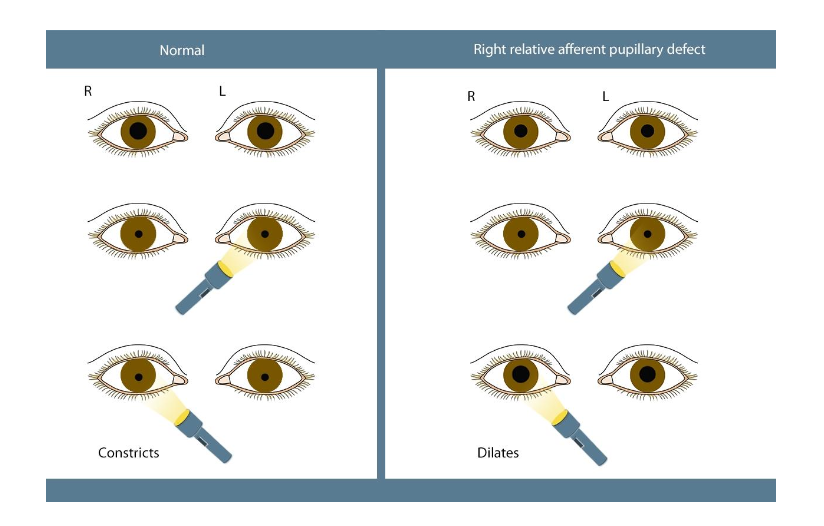 Normal

R

L

Constricts

Right relative afferent pupillary defect

R

L

Dilates