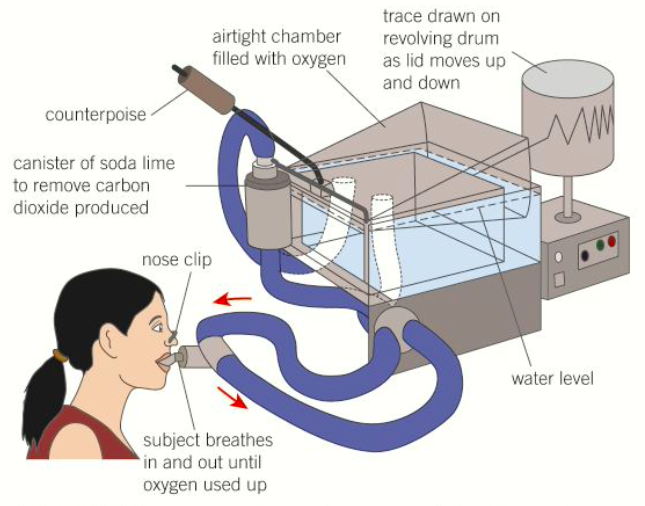 airtight chamber filled with oxygen

trace drawn on revolving drum as lid moves up and down

counterpoise

canister of soda lime to remove carbon dioxide produced

nose clip

water level

subject breathes in and out until oxygen used up