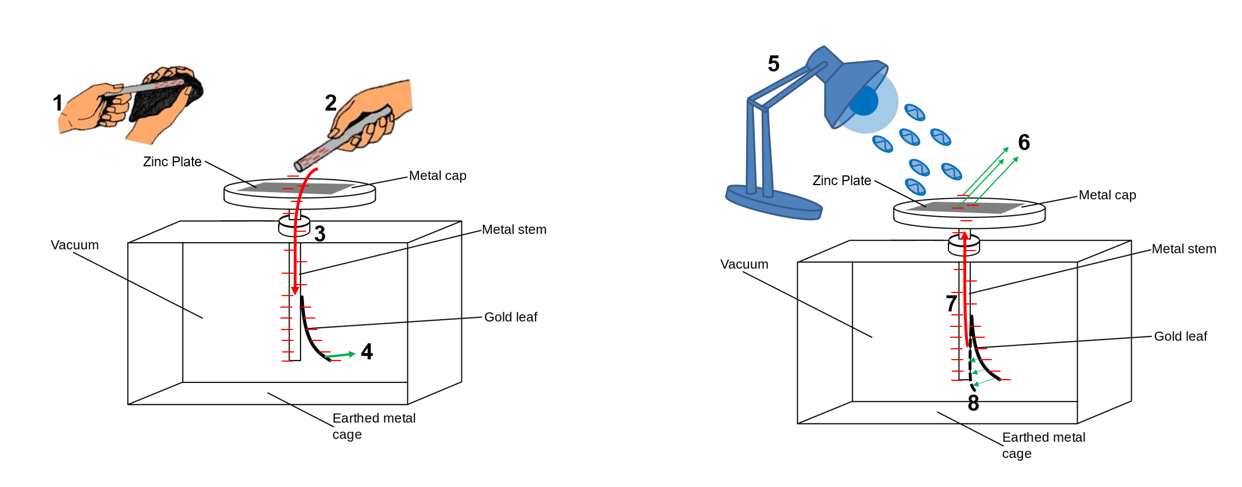 1

2

Zinc Plate

Metal cap

3

Vacuum

Metal stem

Gold leaf

4

Earthed metal cage

5

6

Zinc Plate

Metal cap

Vacuum

Metal stem

7

Gold leaf

8

Earthed metal cage