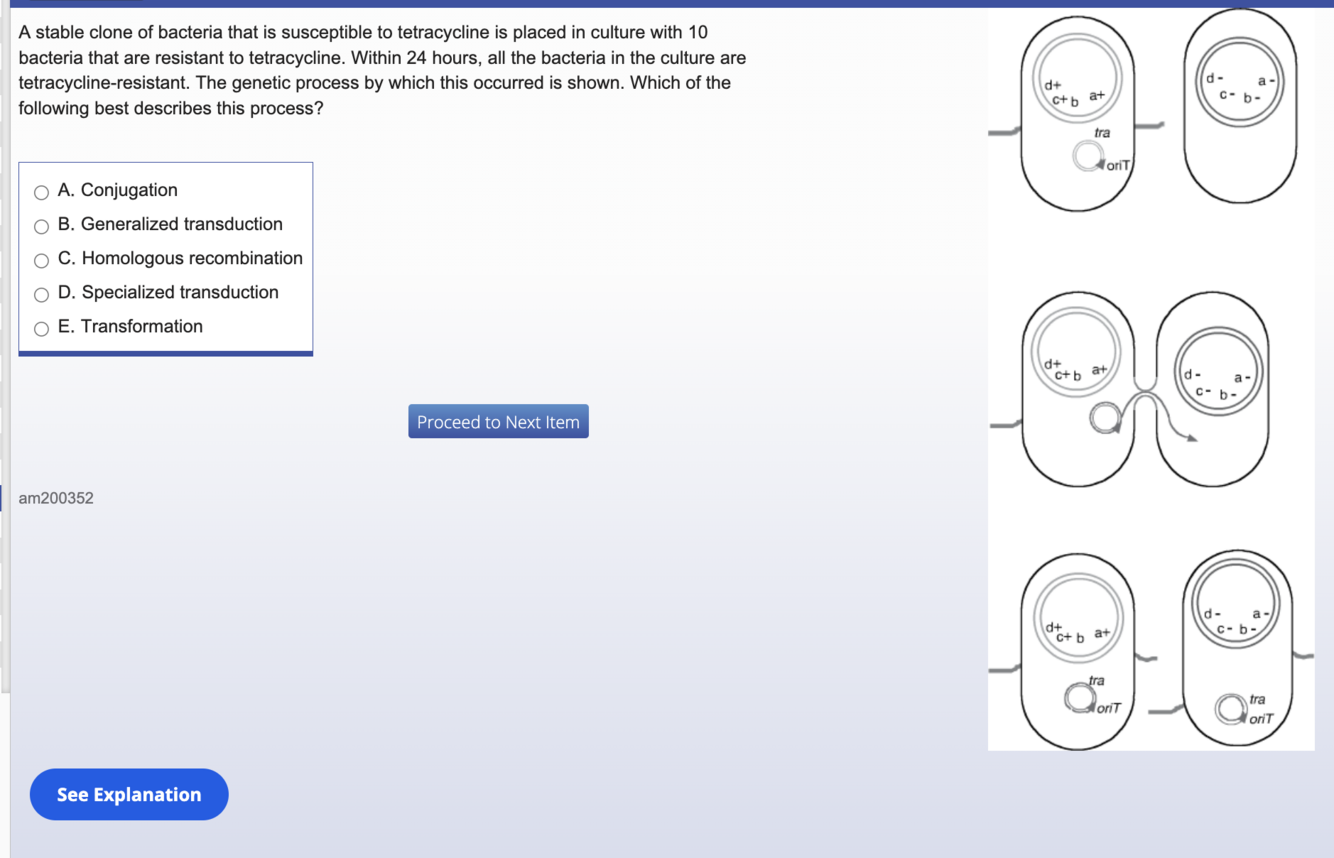 A stable clone of bacteria that is susceptible to tetracycline is placed in culture with 10 bacteria that are resistant to tetracycline. Within 24 hours, all the bacteria in the culture are tetracycline-resistant. The genetic process by which this occurred is shown. Which of the following best describes this process?

A. Conjugation
B. Generalized transduction
C. Homologous recombination
D. Specialized transduction
E. Transformation

Proceed to Next Item

am200352

See Explanation

d+ c+ b a+
tra
oriT
d - a - c - b -

d+ c+ b a+
d - a - c - b -

d+ c+ b a+
tra
oriT
d - a - c - b -
tra
oriT