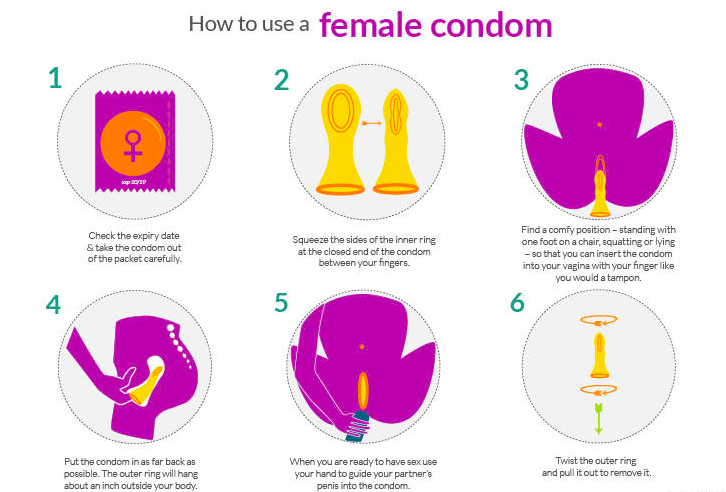 How to use a female condom

1

exp 10/19

Check the expiry date & take the condom out of the packet carefully.

2

Squeeze the sides of the inner ring at the closed end of the condom between your fingers.

3

Find a comfy position – standing with one foot on a chair, squatting or lying – so that you can insert the condom into your vagina with your finger like you would a tampon.

4

Put the condom in as far back as possible. The outer ring will hang about an inch outside your body.

5

When you are ready to have sex use your hand to guide your partner's penis into the condom.

6

Twist the outer ring and pull it out to remove it.