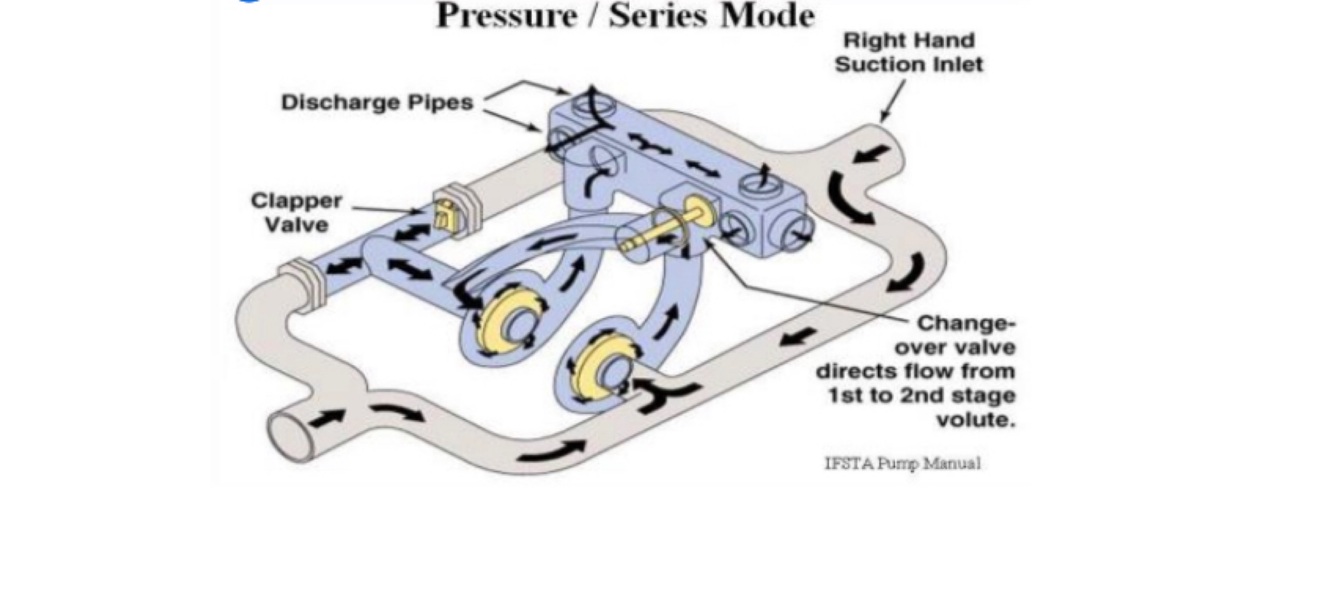 Pressure / Series Mode

Right Hand Suction Inlet

Discharge Pipes

Clapper Valve

Change-over valve directs flow from 1st to 2nd stage volute.

IFSTA Pump Manual