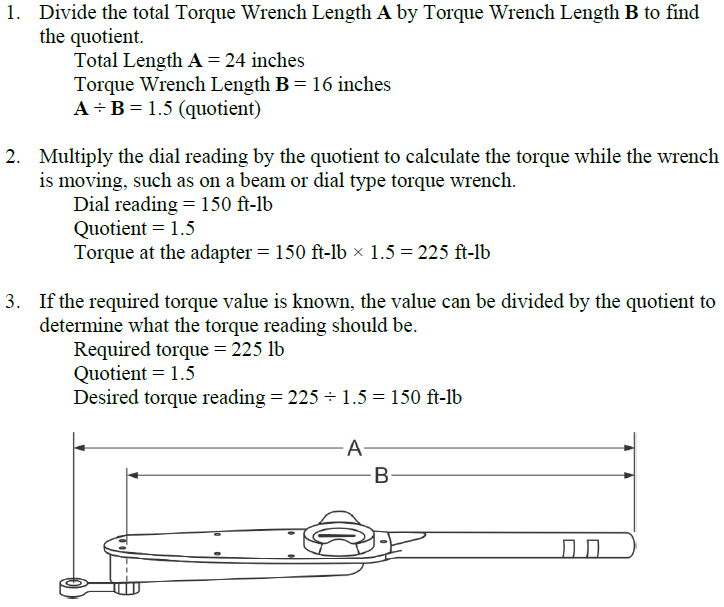 1. Divide the total Torque Wrench Length **A** by Torque Wrench Length **B** to find the quotient.
Total Length **A** = 24 inches
Torque Wrench Length **B** = 16 inches
**A** ÷ **B** = 1.5 (quotient)

2. Multiply the dial reading by the quotient to calculate the torque while the wrench is moving, such as on a beam or dial type torque wrench.
Dial reading = 150 ft-lb
Quotient = 1.5
Torque at the adapter = 150 ft-lb × 1.5 = 225 ft-lb

3. If the required torque value is known, the value can be divided by the quotient to determine what the torque reading should be.
Required torque = 225 lb
Quotient = 1.5
Desired torque reading = 225 ÷ 1.5 = 150 ft-lb

A
B